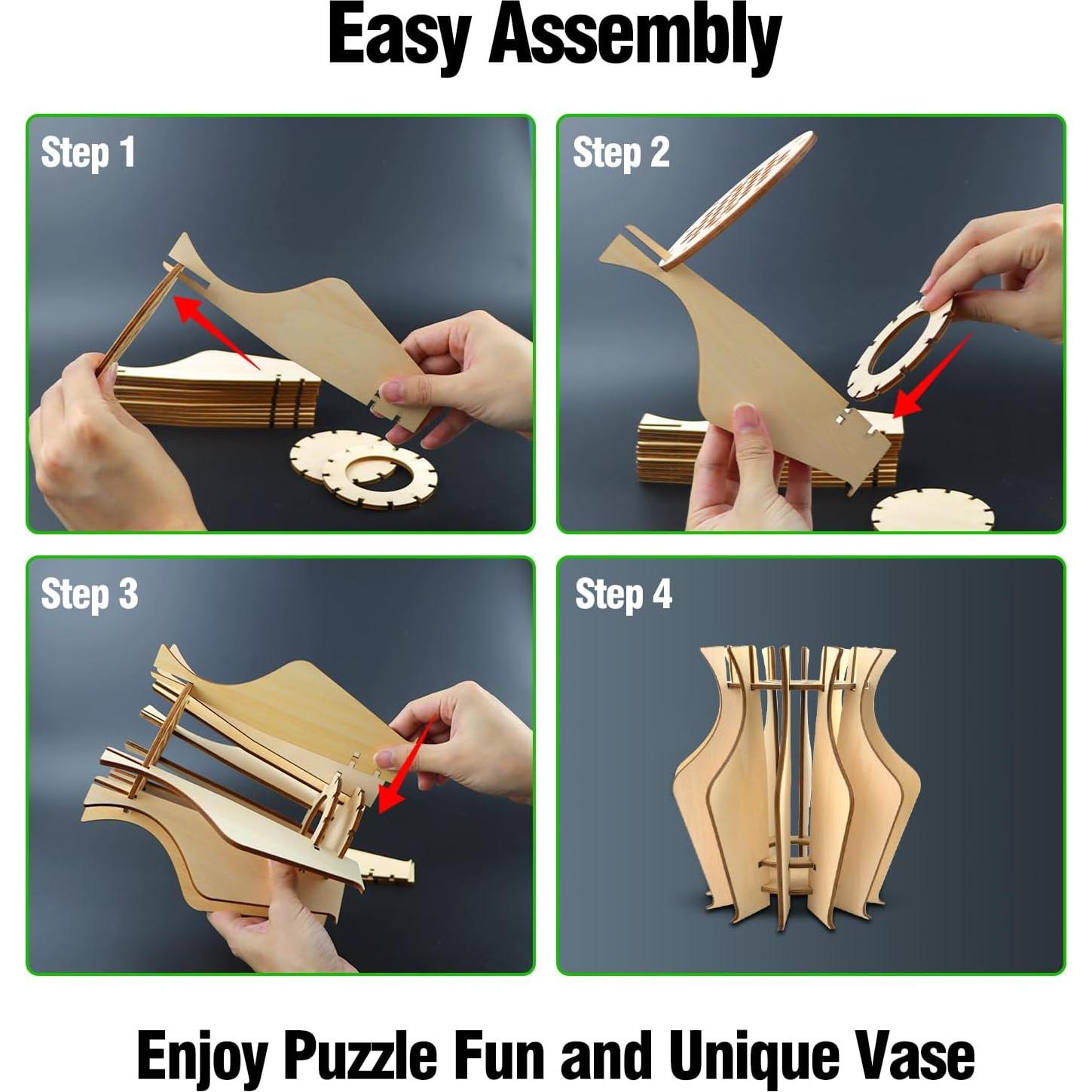 Easy Assembly

Step 1

Step 2

Step 3

Step 4

Enjoy Puzzle Fun and Unique Vase