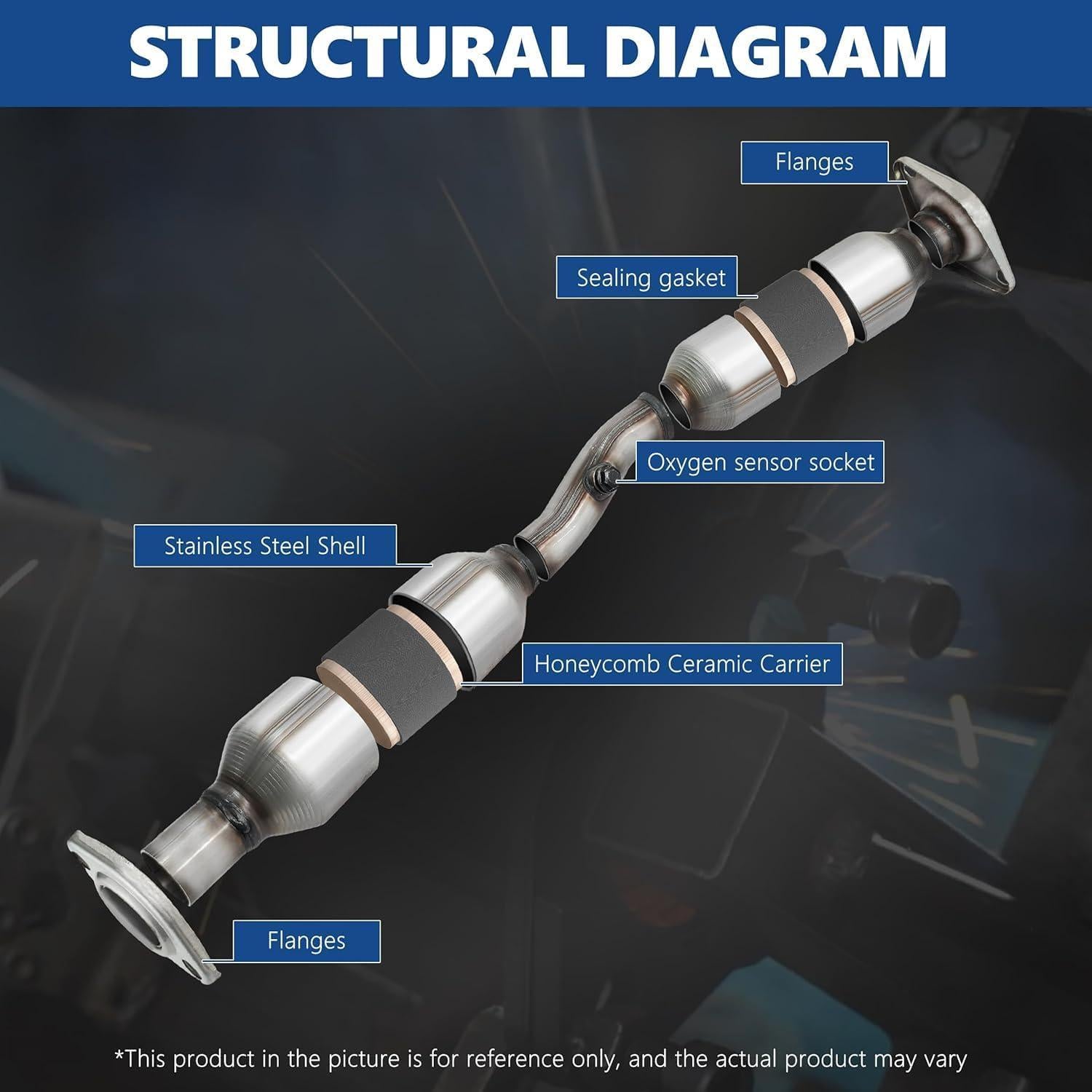 STRUCTURAL DIAGRAM

Flanges

Sealing gasket

Oxygen sensor socket

Stainless Steel Shell

Honeycomb Ceramic Carrier

Flanges

*This product in the picture is for reference only, and the actual product may vary