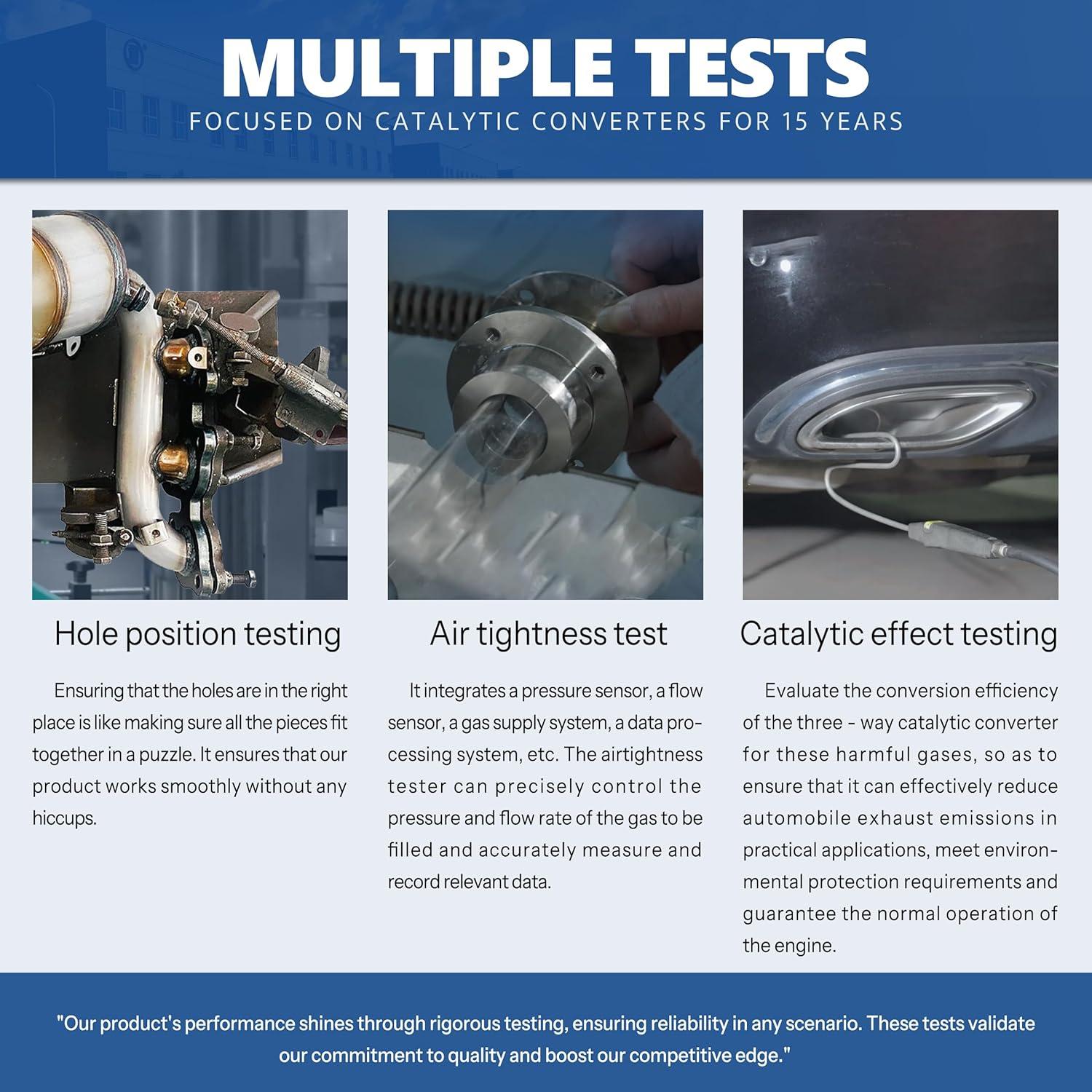 MULTIPLE TESTS
FOCUSED ON CATALYTIC CONVERTERS FOR 15 YEARS

Hole position testing

Ensuring that the holes are in the right place is like making sure all the pieces fit together in a puzzle. It ensures that our product works smoothly without any hiccups.

Air tightness test

It integrates a pressure sensor, a flow sensor, a gas supply system, a data processing system, etc. The airtightness tester can precisely control the pressure and flow rate of the gas to be filled and accurately measure and record relevant data.

Catalytic effect testing

Evaluate the conversion efficiency of the three - way catalytic converter for these harmful gases, so as to ensure that it can effectively reduce automobile exhaust emissions in practical applications, meet environmental protection requirements and guarantee the normal operation of the engine.

"Our product's performance shines through rigorous testing, ensuring reliability in any scenario. These tests validate our commitment to quality and boost our competitive edge."