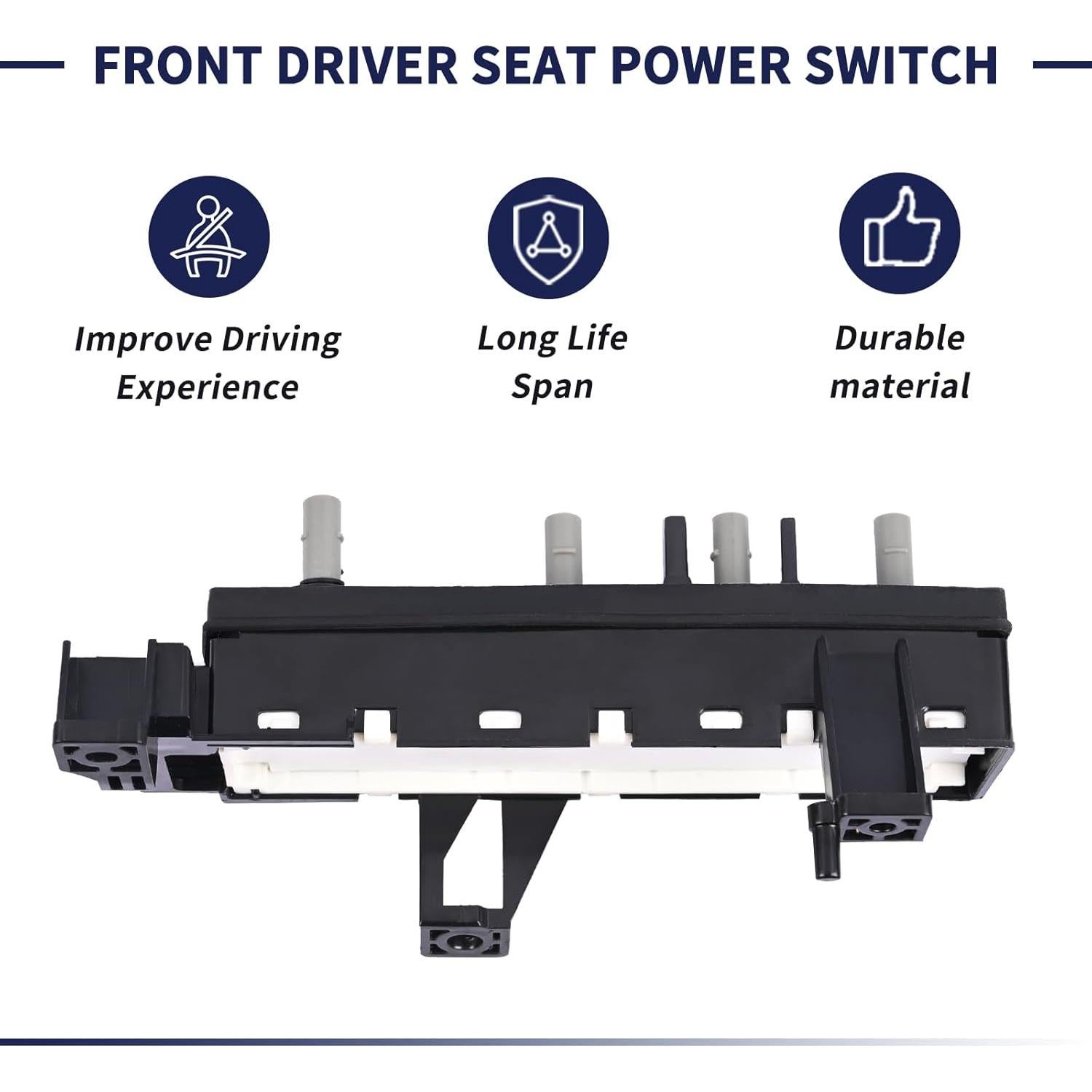 FRONT DRIVER SEAT POWER SWITCH

Improve Driving Experience

Long Life Span

Durable material