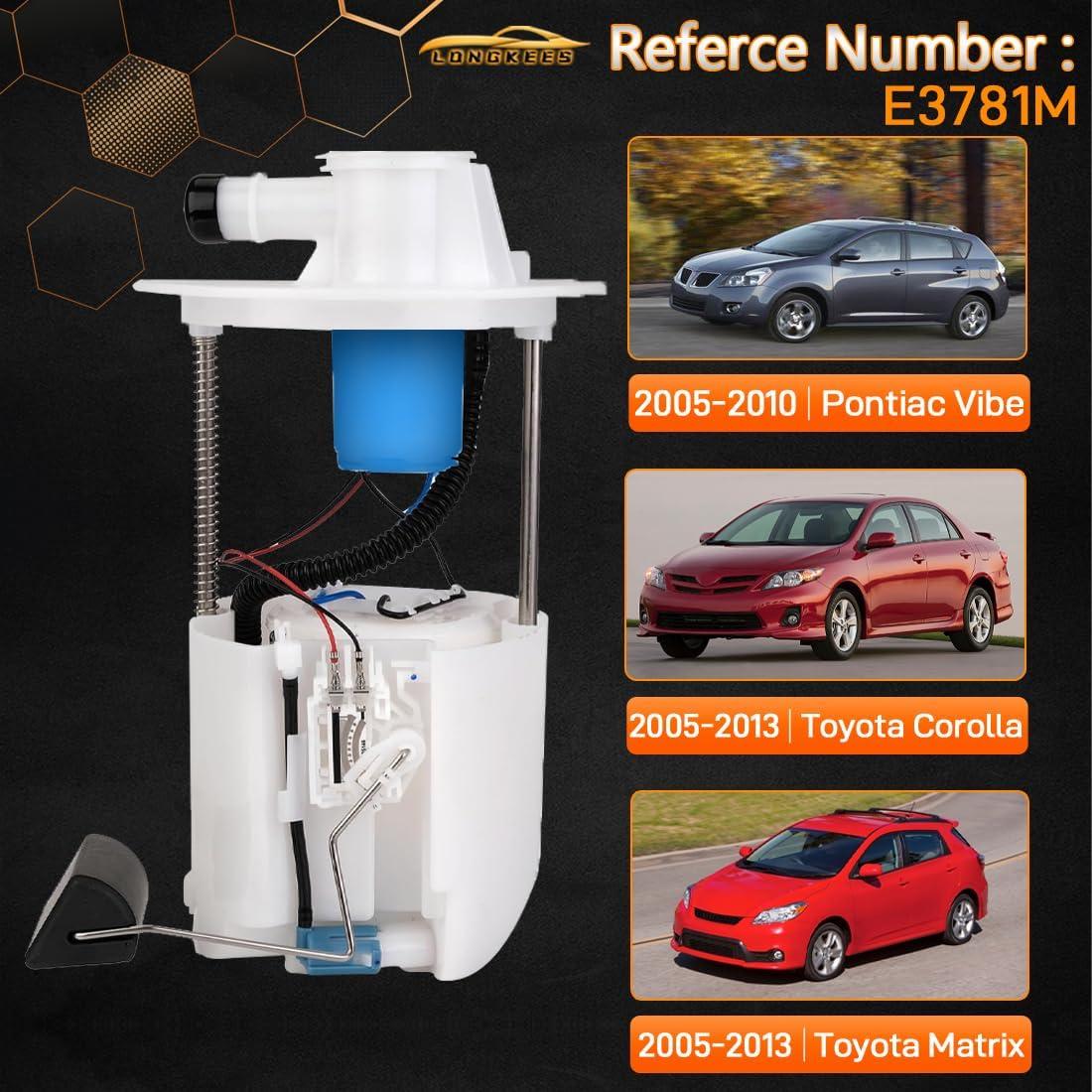 LONGKEES

Referce Number : E3781M

2005-2010 | Pontiac Vibe

2005-2013 | Toyota Corolla

2005-2013 | Toyota Matrix