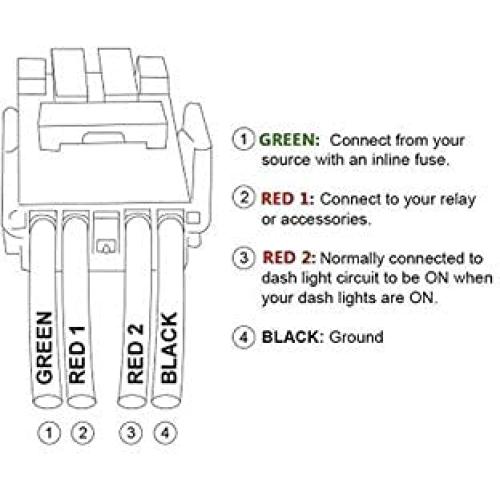 GREEN
RED 1
RED 2
BLACK

① ② ③ ④

① GREEN: Connect from your source with an inline fuse.

② RED 1: Connect to your relay or accessories.

③ RED 2: Normally connected to dash light circuit to be ON when your dash lights are ON.

④ BLACK: Ground