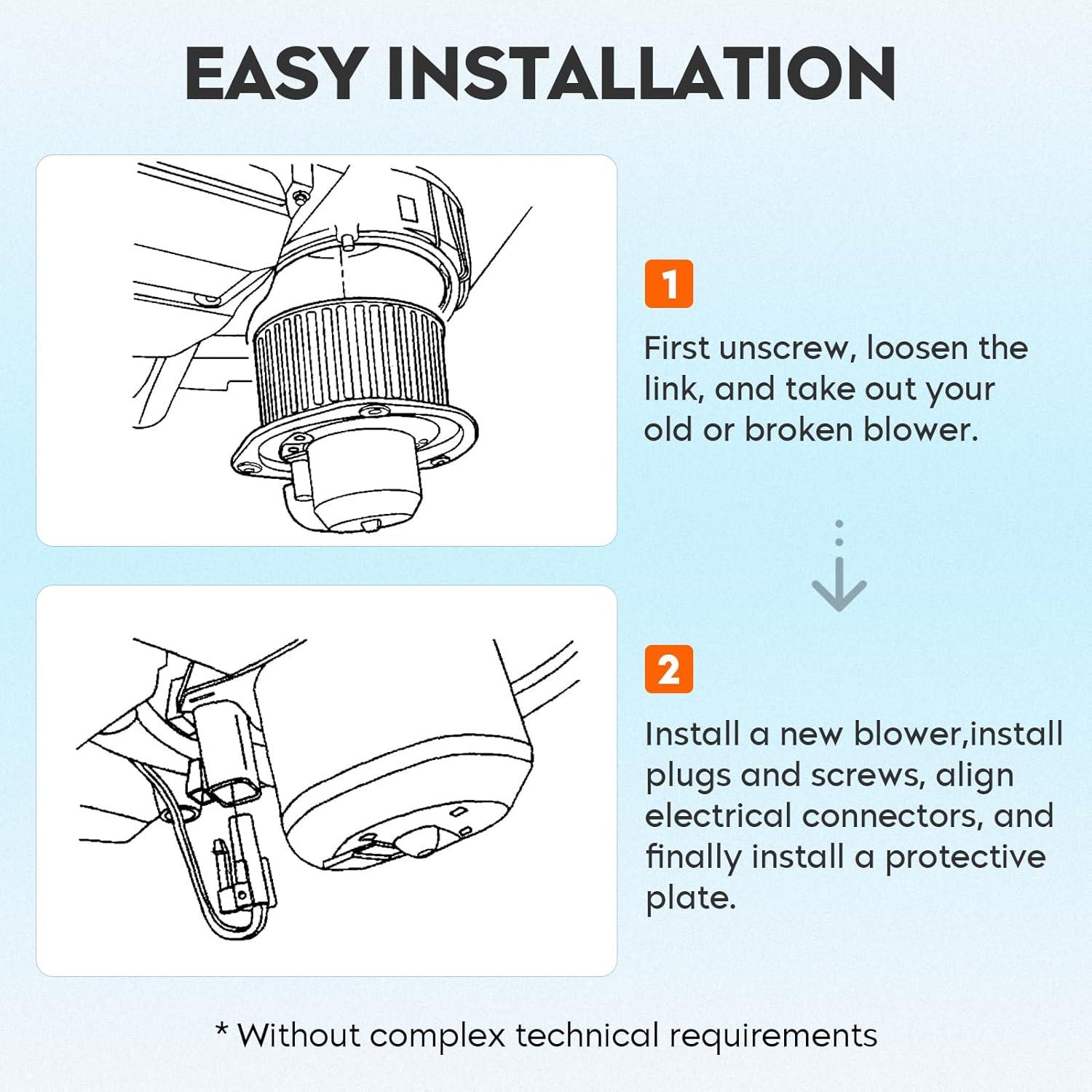 EASY INSTALLATION

1

First unscrew, loosen the link, and take out your old or broken blower.

2

Install a new blower,install plugs and screws, align electrical connectors, and finally install a protective plate.

* Without complex technical requirements