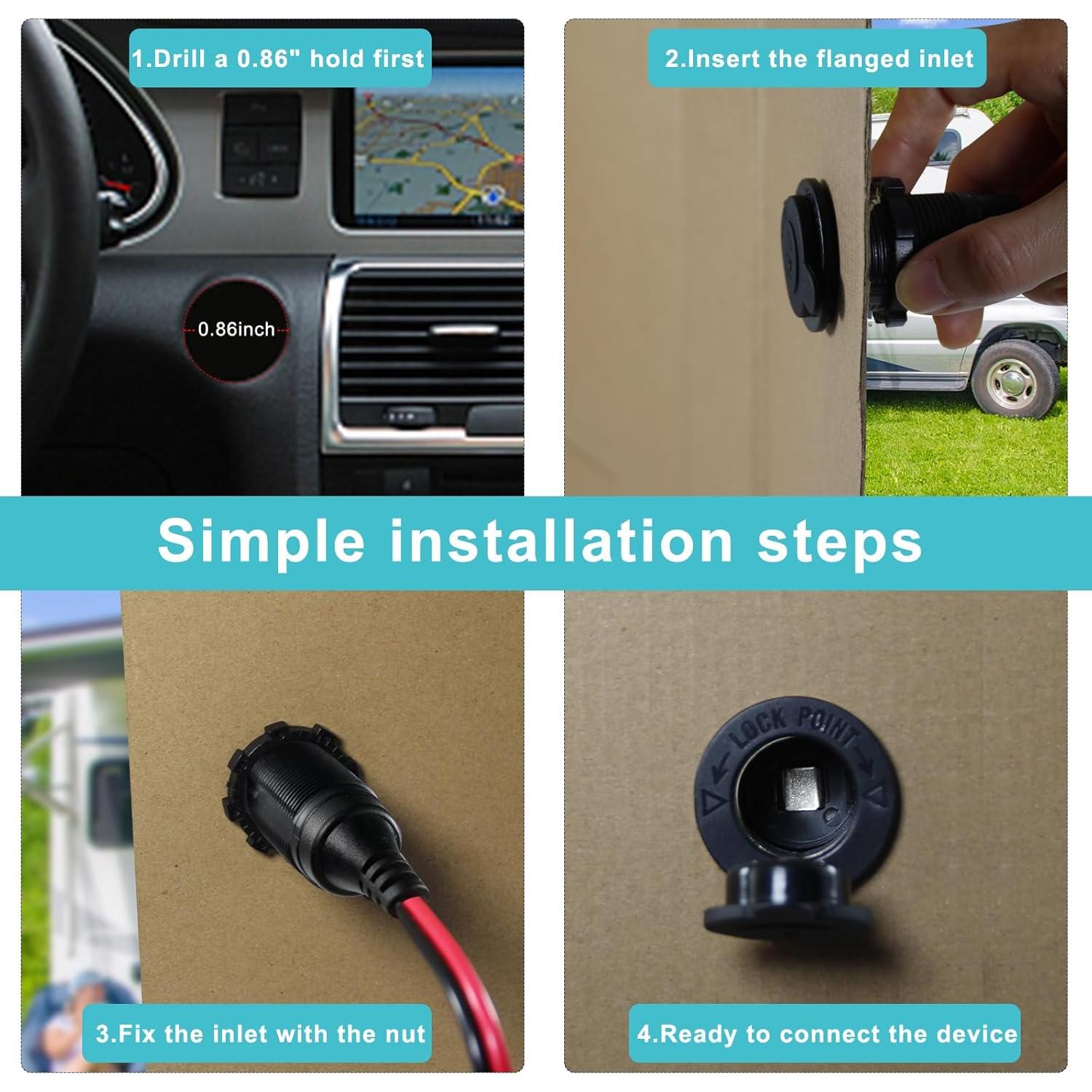 1.Drill a 0.86" hold first

0.86inch

2.Insert the flanged inlet

Simple installation steps

3.Fix the inlet with the nut

LOCK POINT

4.Ready to connect the device