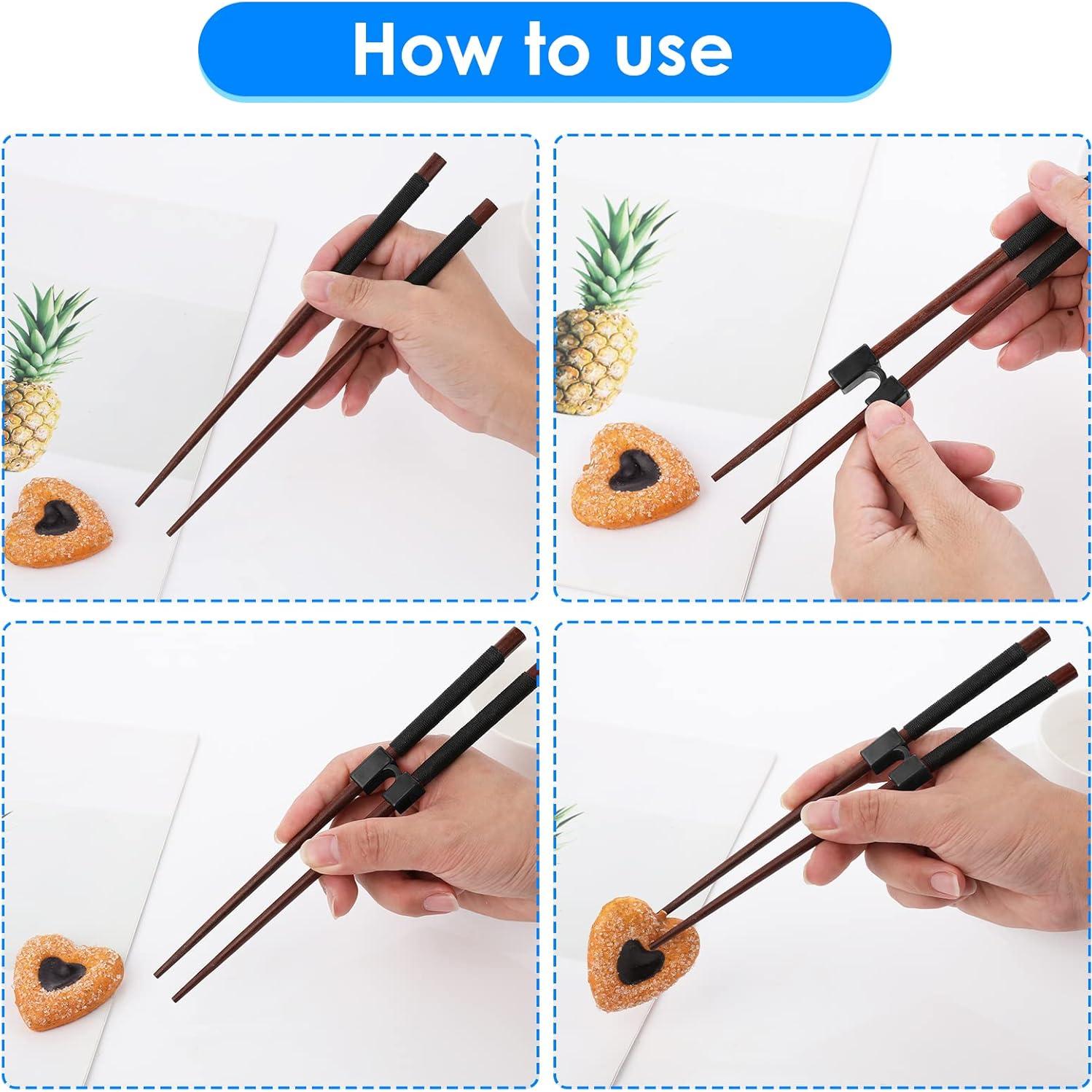 How to use