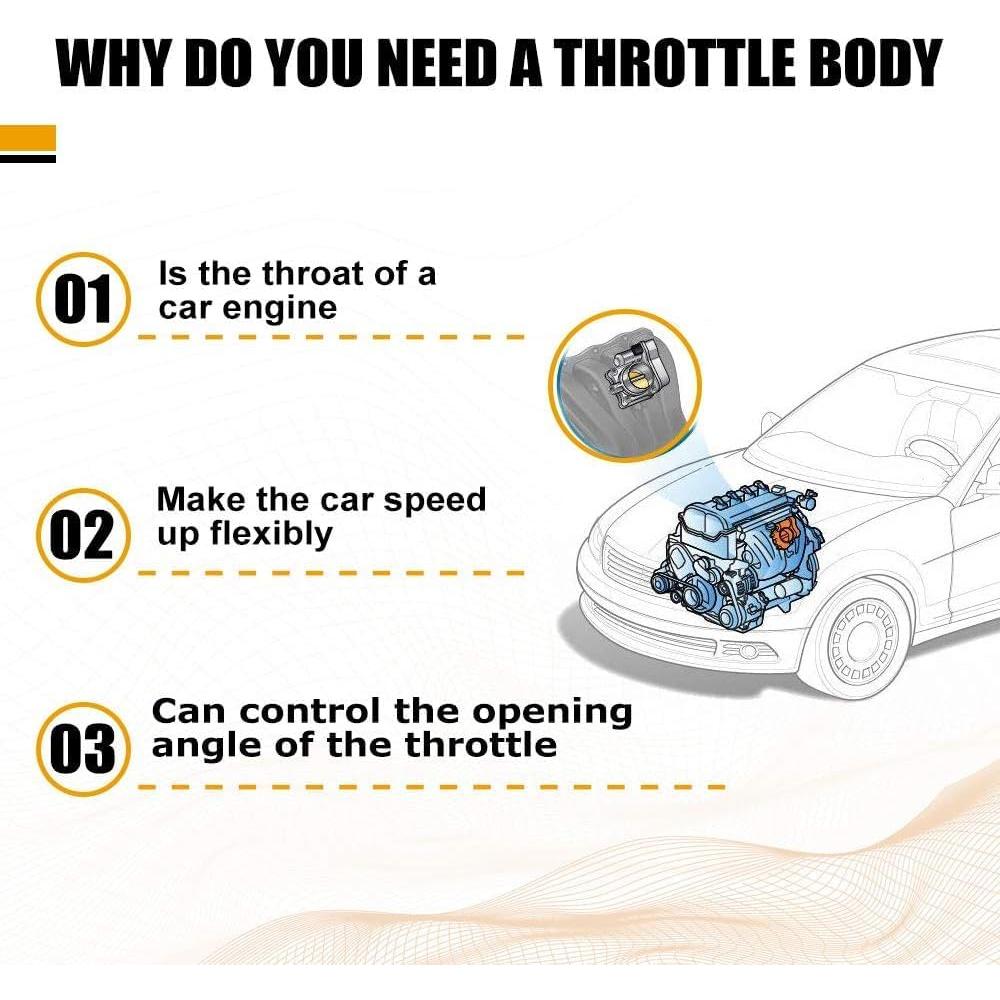 WHY DO YOU NEED A THROTTLE BODY

01 Is the throat of a car engine

02 Make the car speed up flexibly

03 Can control the opening angle of the throttle