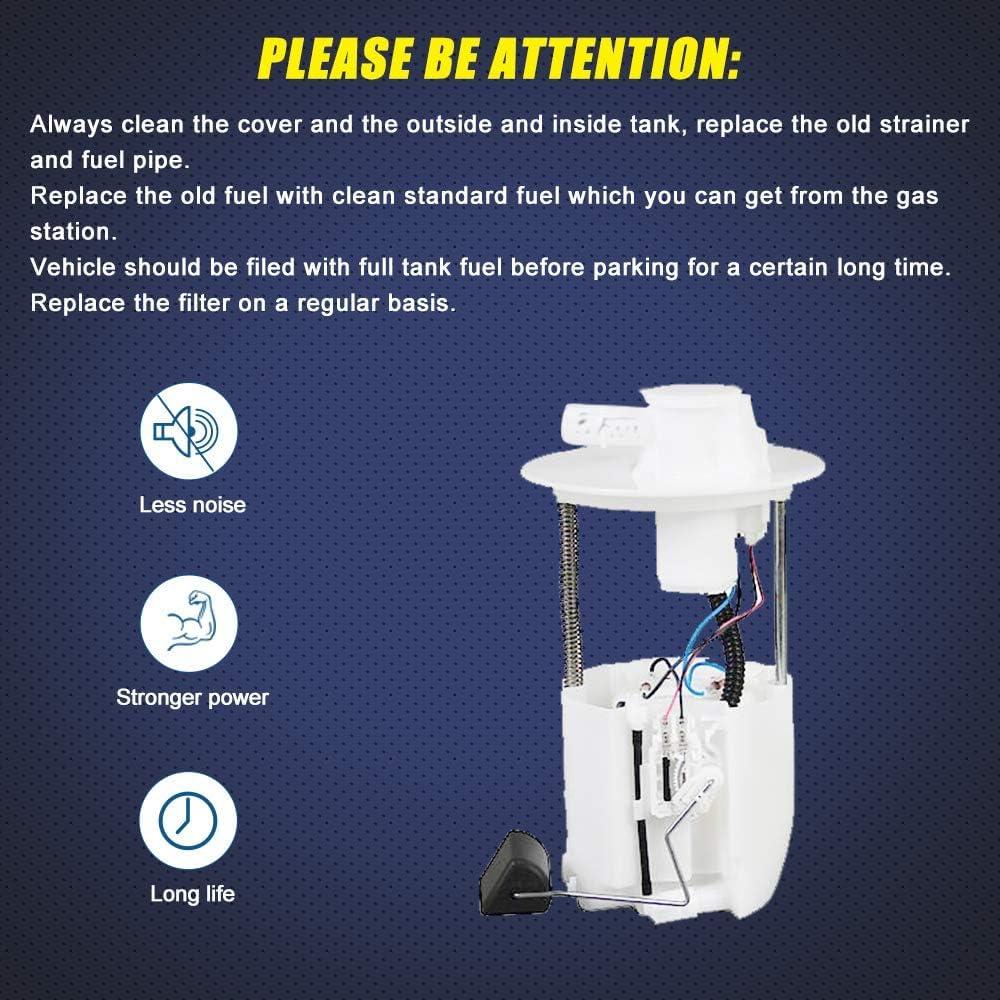 PLEASE BE ATTENTION:

Always clean the cover and the outside and inside tank, replace the old strainer and fuel pipe.
Replace the old fuel with clean standard fuel which you can get from the gas station.
Vehicle should be filed with full tank fuel before parking for a certain long time.
Replace the filter on a regular basis.

Less noise

Stronger power

Long life