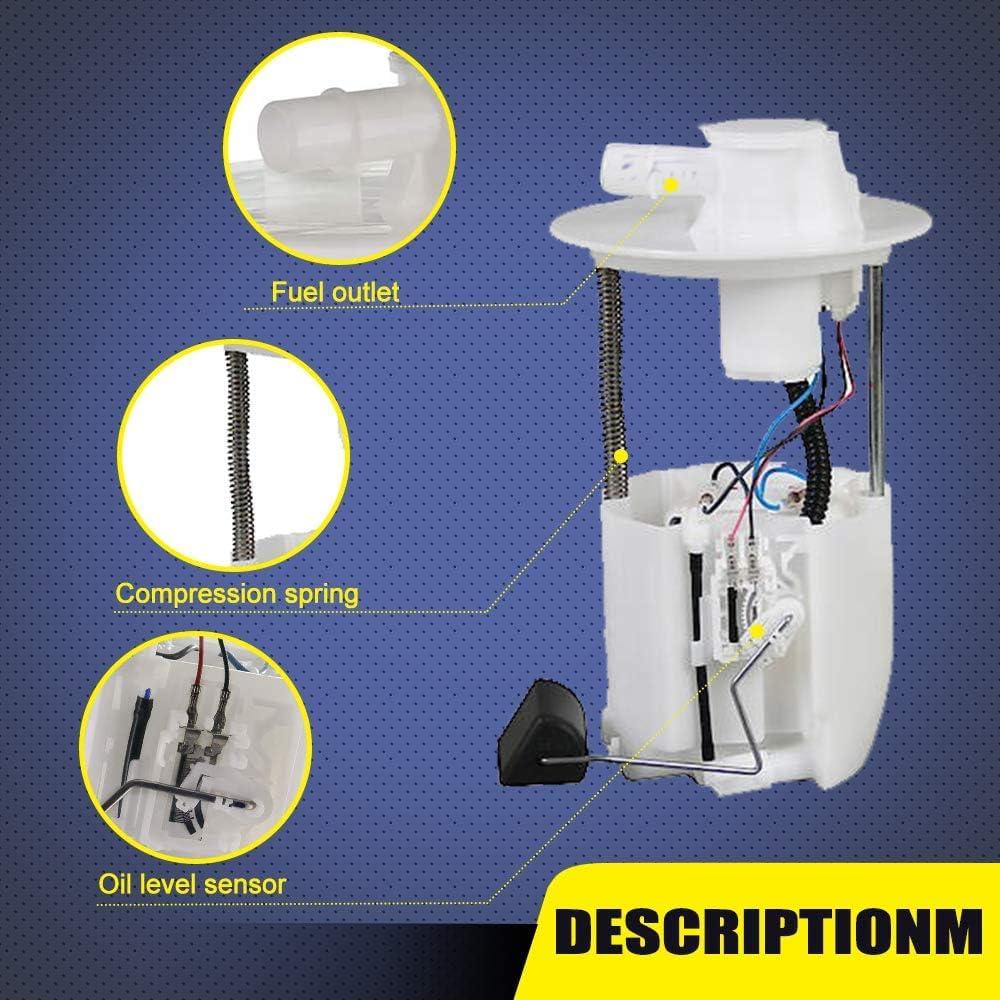 Fuel outlet

Compression spring

Oil level sensor

DESCRIPTIONM