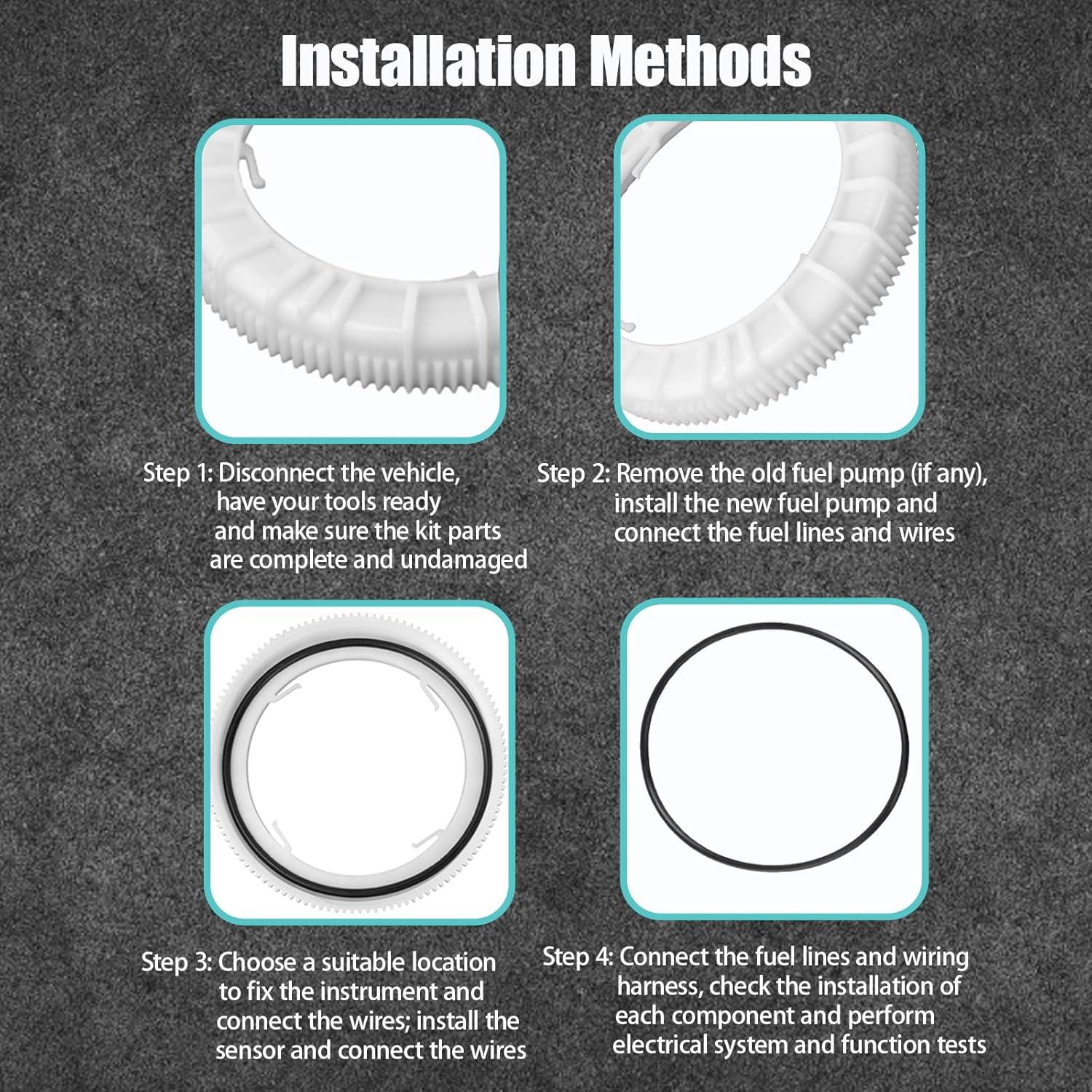 Installation Methods

Step 1: Disconnect the vehicle, have your tools ready and make sure the kit parts are complete and undamaged

Step 2: Remove the old fuel pump (if any), install the new fuel pump and connect the fuel lines and wires

Step 3: Choose a suitable location to fix the instrument and connect the wires; install the sensor and connect the wires

Step 4: Connect the fuel lines and wiring harness, check the installation of each component and perform electrical system and function tests