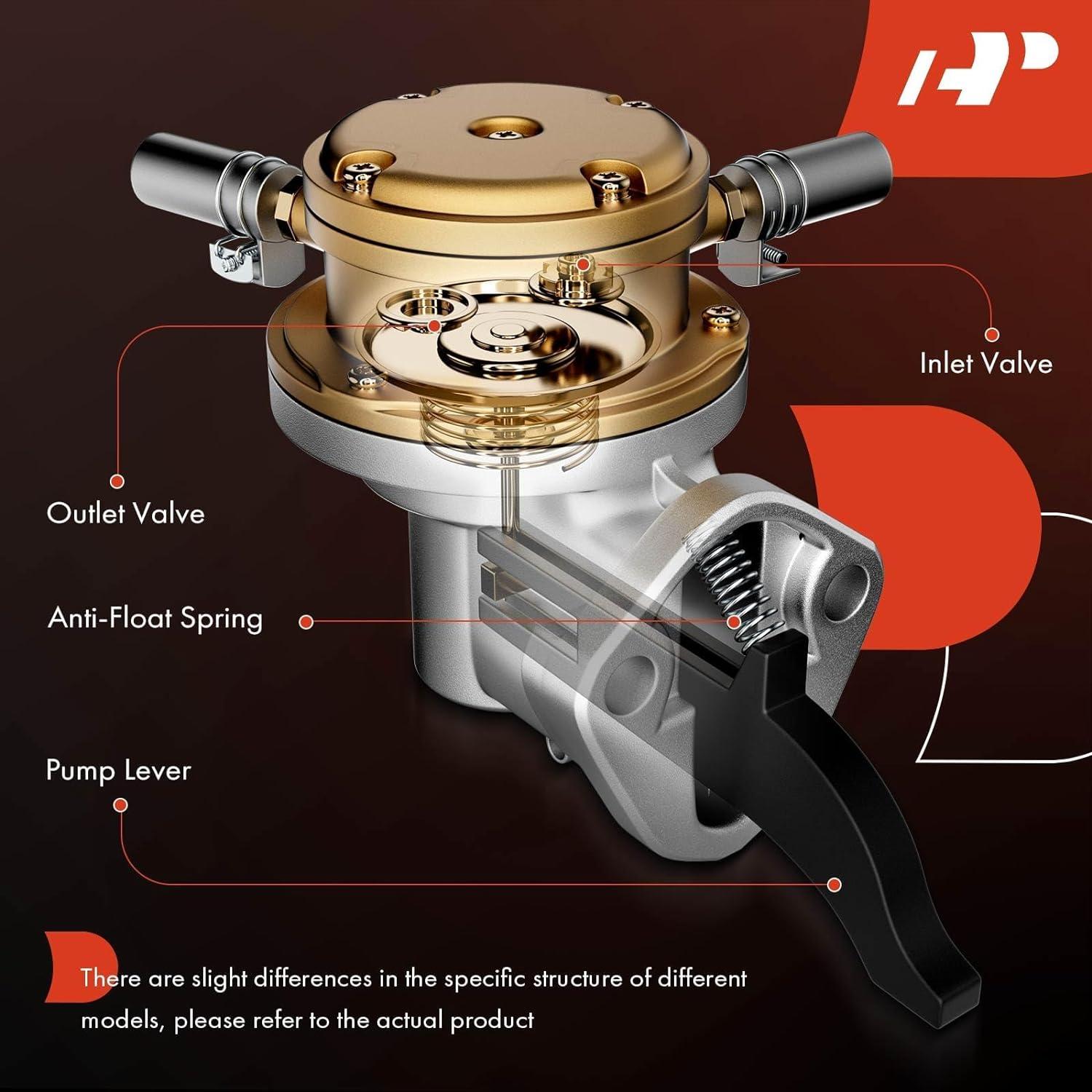 AP

Inlet Valve

Outlet Valve

Anti-Float Spring

Pump Lever

There are slight differences in the specific structure of different models, please refer to the actual product