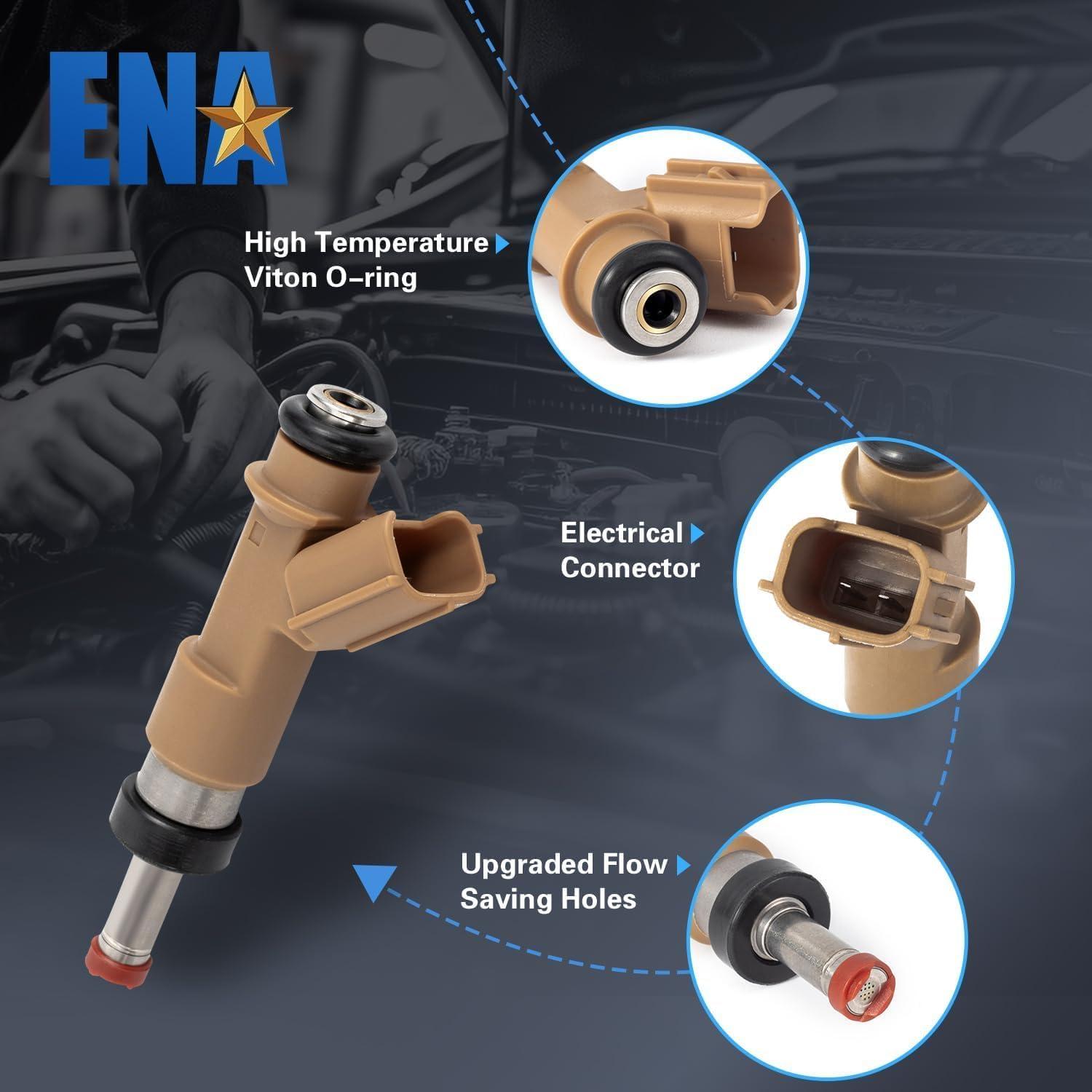 ENA

High Temperature Viton O-ring

Electrical Connector

Upgraded Flow Saving Holes