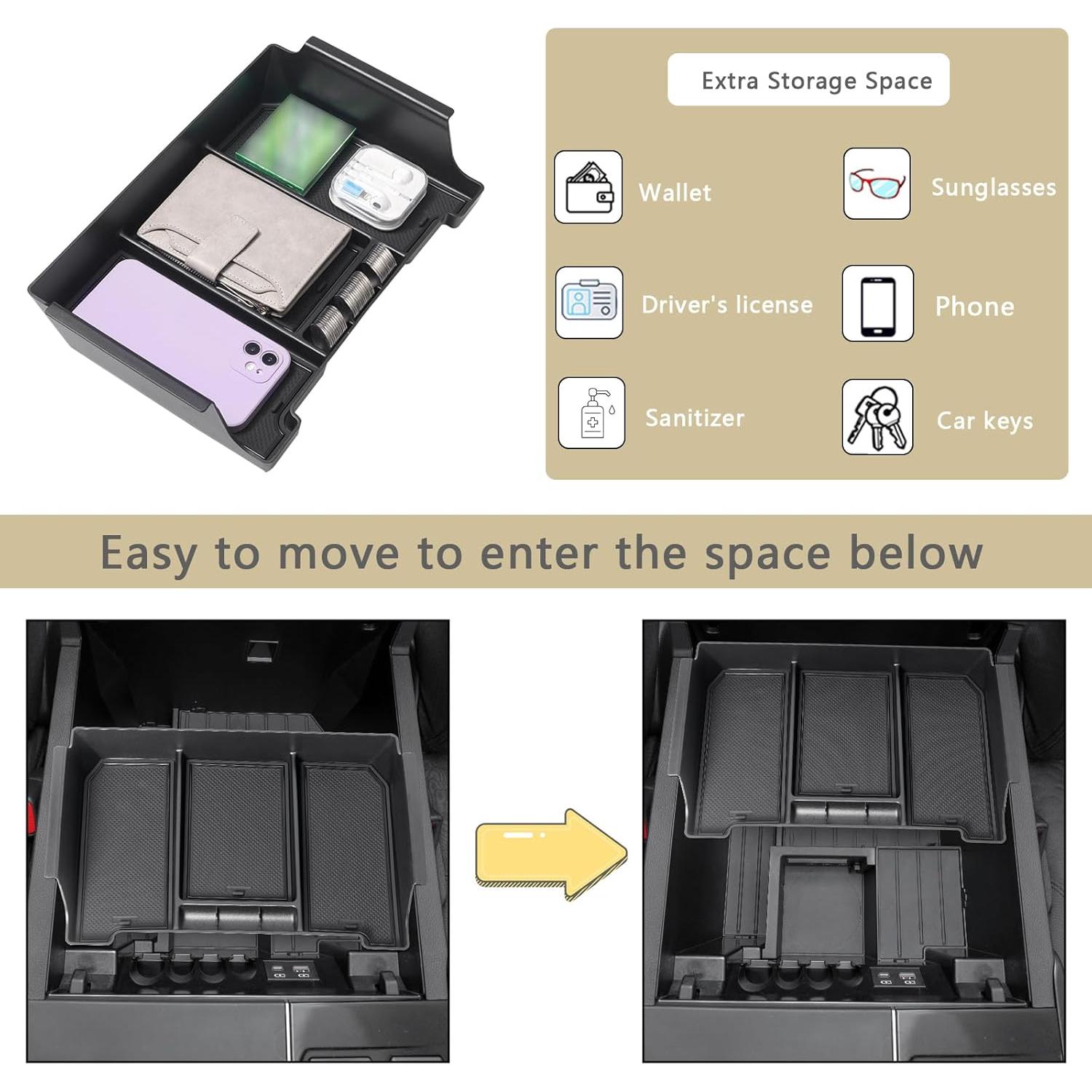 Extra Storage Space

Wallet

Sunglasses

Driver's license

Phone

Sanitizer

Car keys

Easy to move to enter the space below