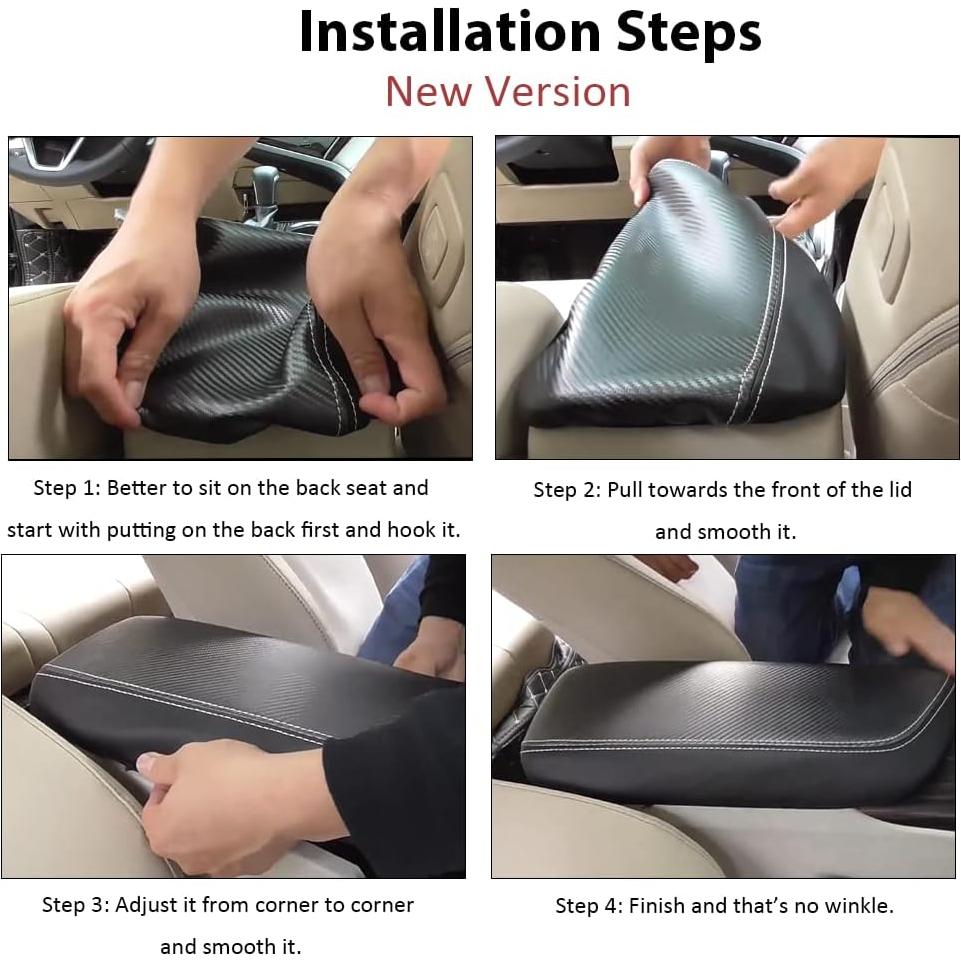 Installation Steps

New Version

Step 1: Better to sit on the back seat and start with putting on the back first and hook it.

Step 2: Pull towards the front of the lid and smooth it.

Step 3: Adjust it from corner to corner and smooth it.

Step 4: Finish and that's no winkle.