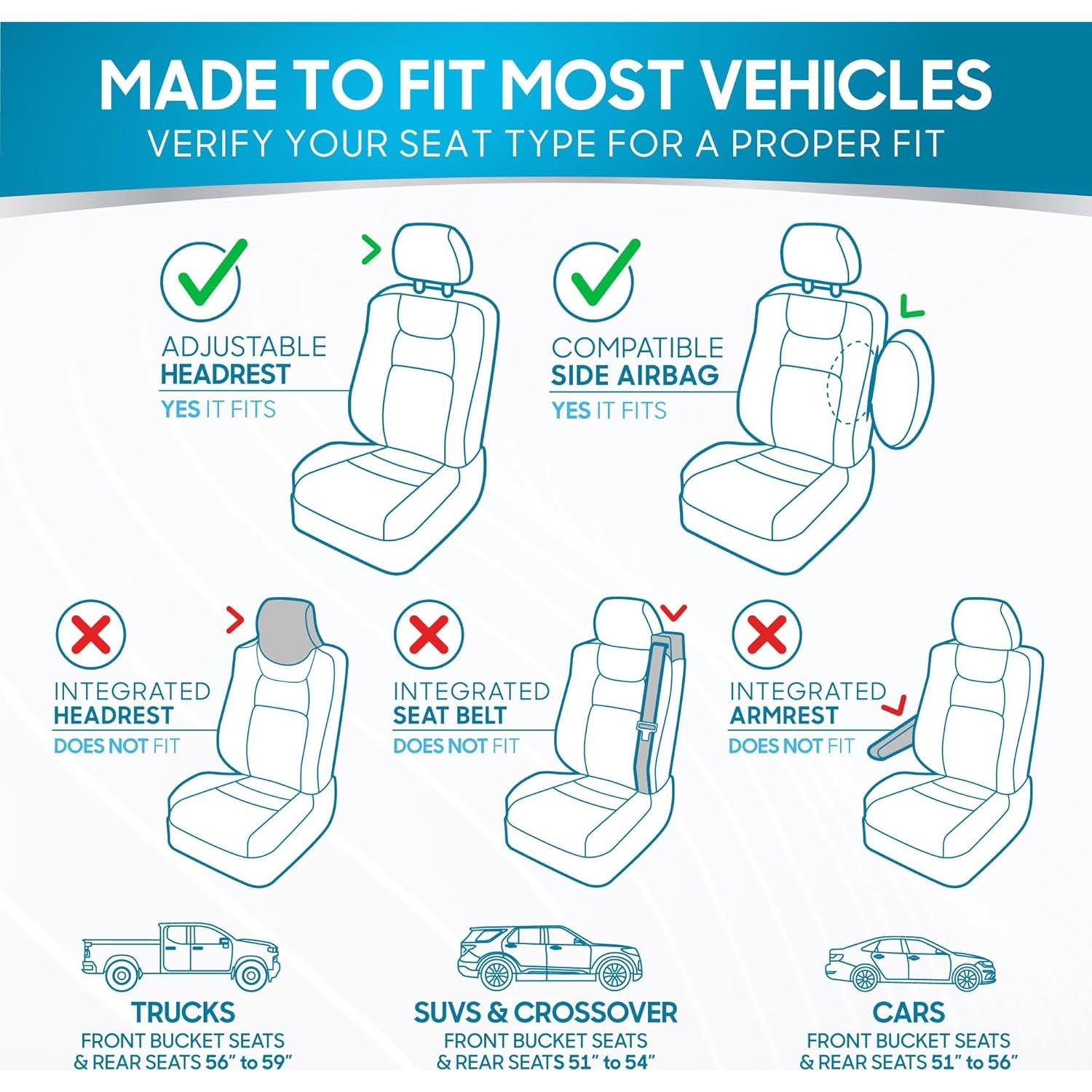 MADE TO FIT MOST VEHICLES
VERIFY YOUR SEAT TYPE FOR A PROPER FIT

ADJUSTABLE
HEADREST
YES IT FITS

COMPATIBLE
SIDE AIRBAG
YES IT FITS

INTEGRATED
HEADREST
DOES NOT FIT

INTEGRATED
SEAT BELT
DOES NOT FIT

INTEGRATED
ARMREST
DOES NOT FIT

TRUCKS
FRONT BUCKET SEATS
& REAR SEATS 56" to 59"

SUVS & CROSSOVER
FRONT BUCKET SEATS
& REAR SEATS 51" to 54"

CARS
FRONT BUCKET SEATS
& REAR SEATS 51" to 56"