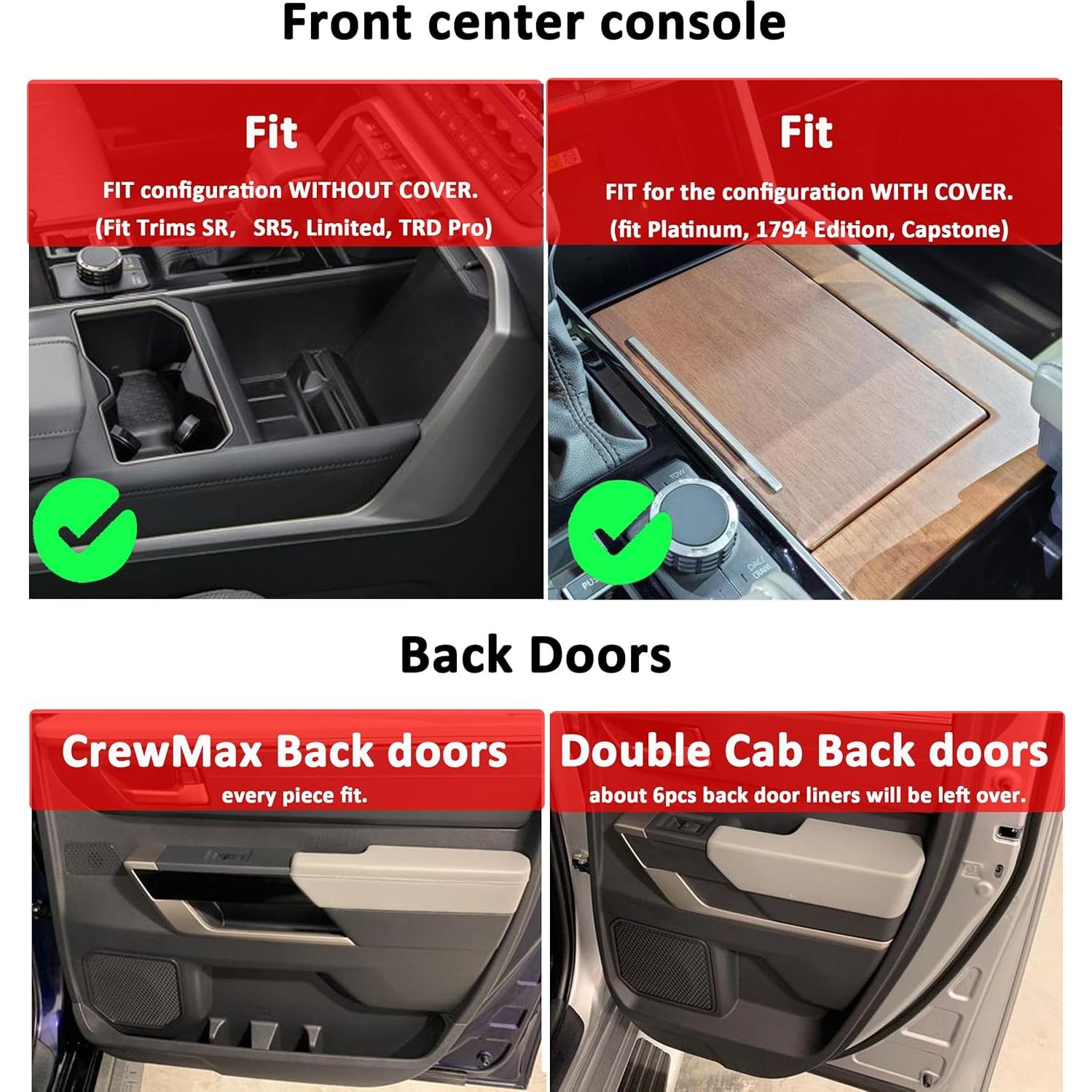 Front center console

Fit

FIT configuration WITHOUT COVER.
(Fit Trims SR, SR5, Limited, TRD Pro)

Fit

FIT for the configuration WITH COVER.
(fit Platinum, 1794 Edition, Capstone)

Back Doors

CrewMax Back doors
every piece fit.

Double Cab Back doors
about 6pcs back door liners will be left over.