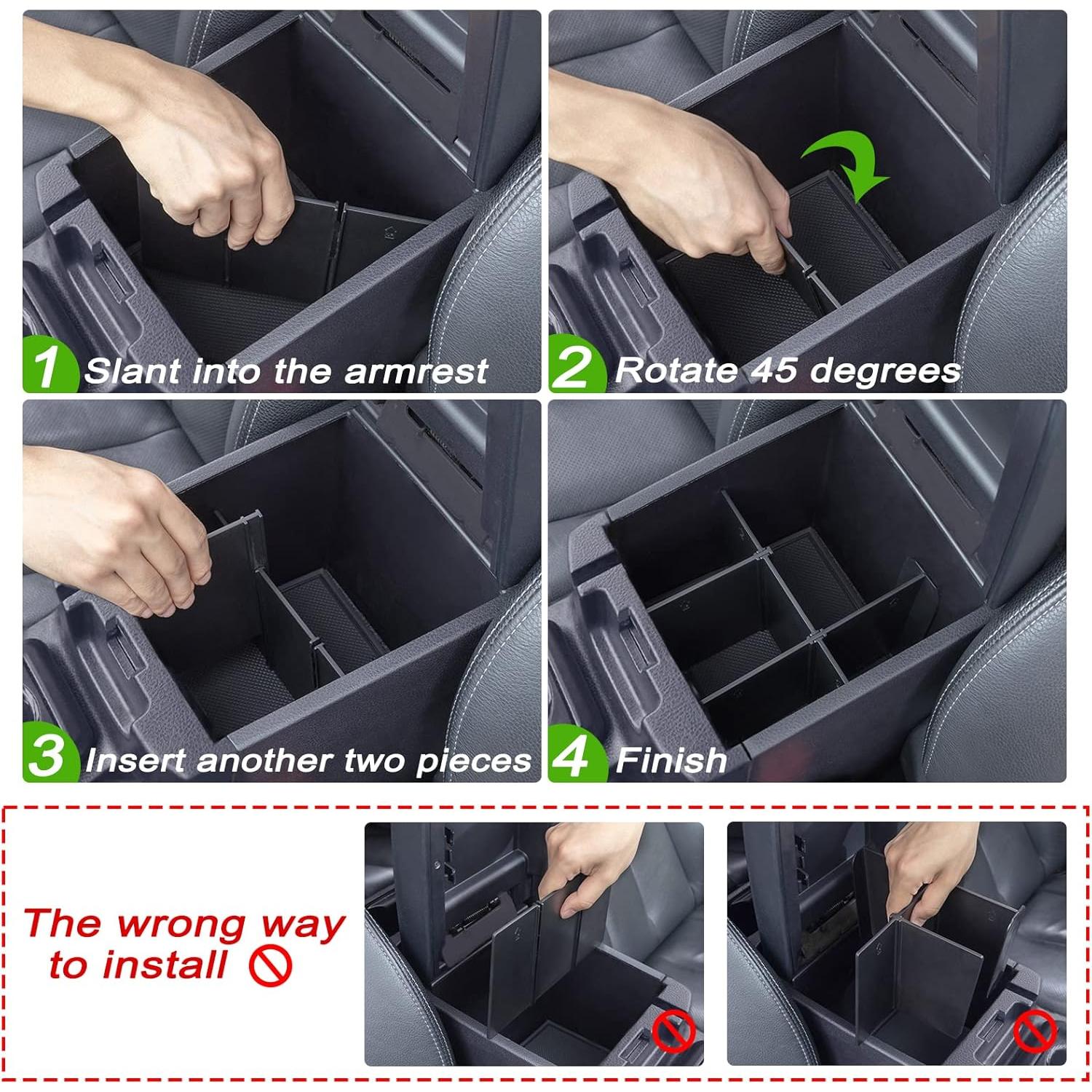 1 Slant into the armrest

2 Rotate 45 degrees

3 Insert another two pieces

4 Finish

The wrong way to install