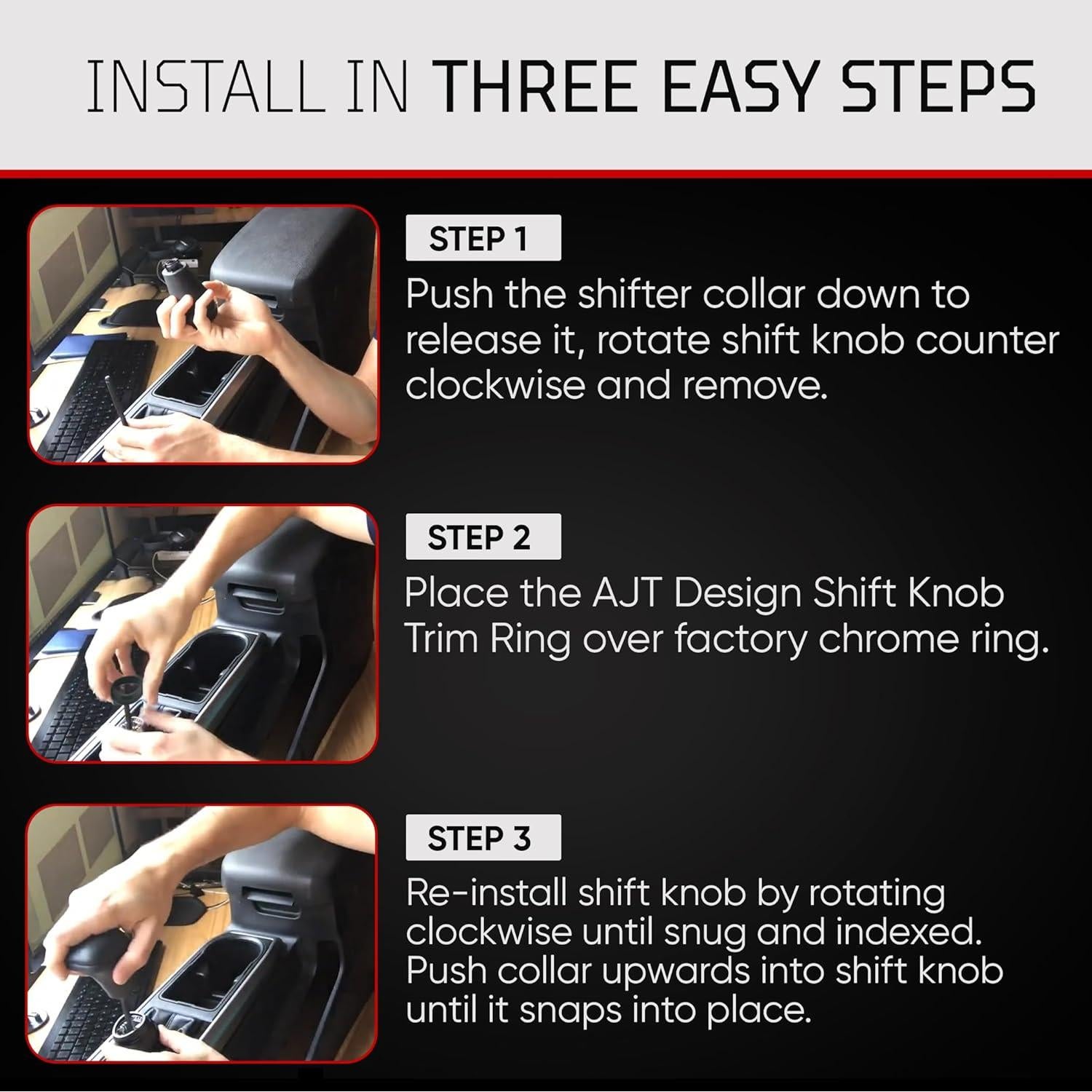 INSTALL IN THREE EASY STEPS

STEP 1

Push the shifter collar down to release it, rotate shift knob counter clockwise and remove.

STEP 2

Place the AJT Design Shift Knob Trim Ring over factory chrome ring.

STEP 3

Re-install shift knob by rotating clockwise until snug and indexed. Push collar upwards into shift knob until it snaps into place.