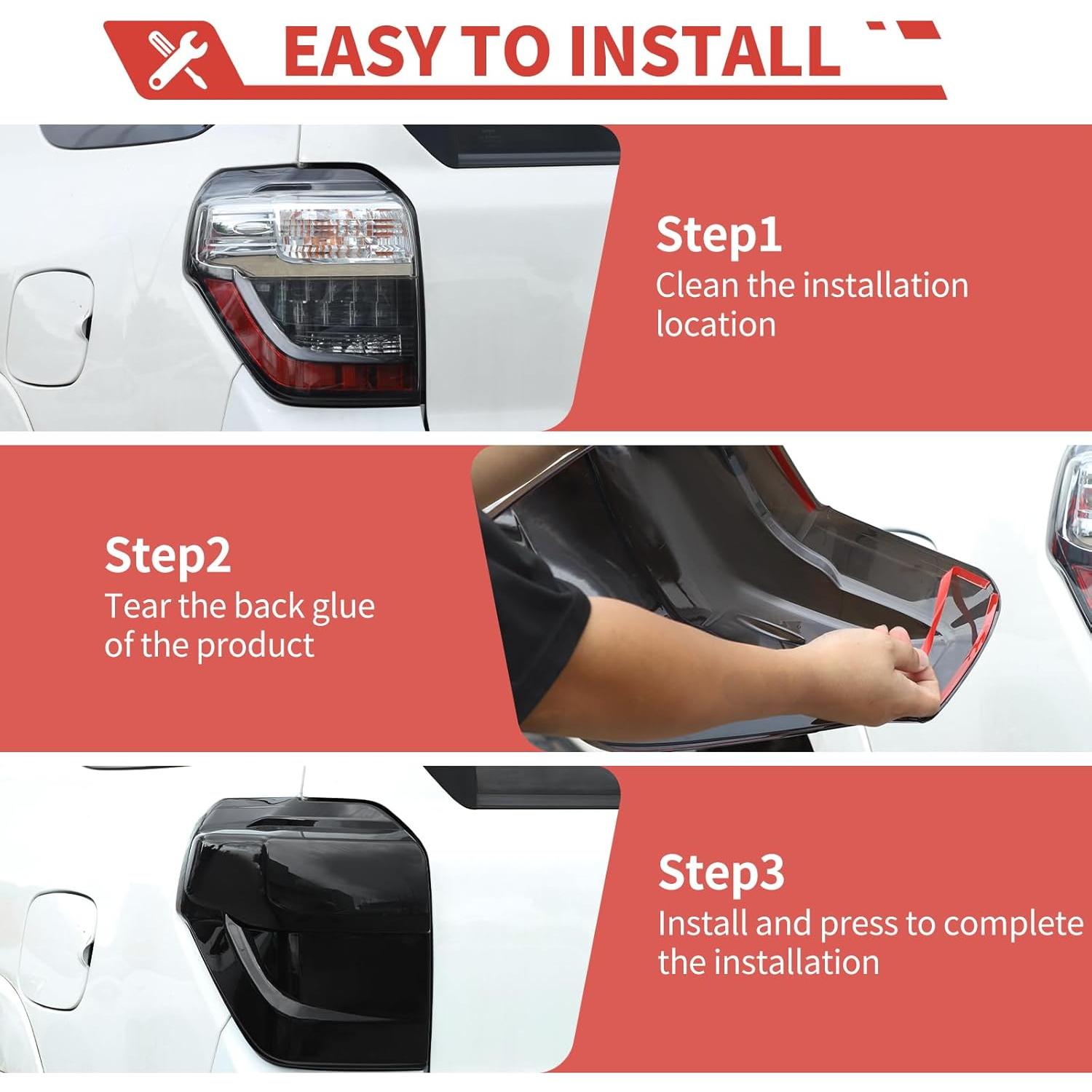 EASY TO INSTALL

Step1
Clean the installation location

Step2
Tear the back glue of the product

Step3
Install and press to complete the installation