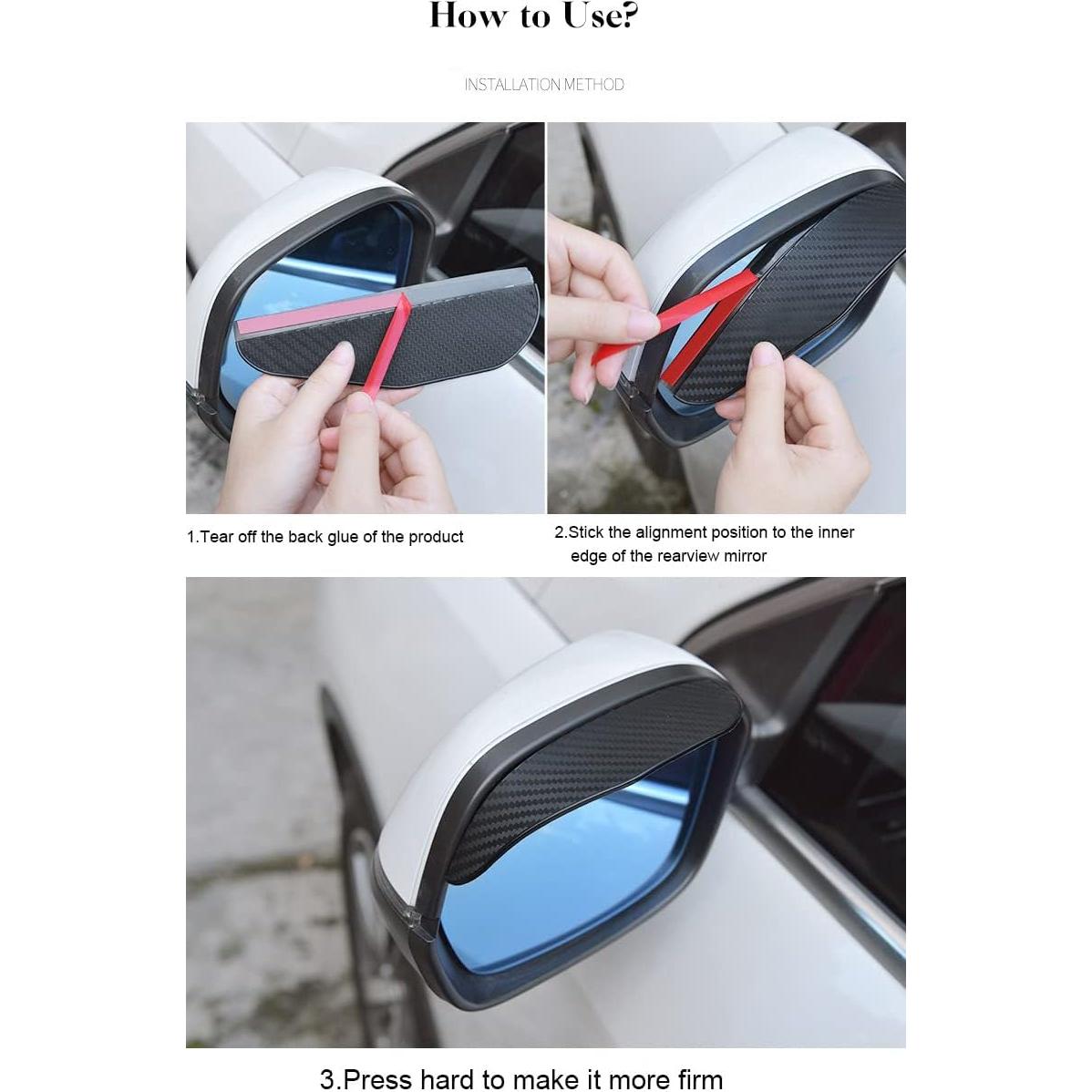 How to Use?

INSTALLATION METHOD

1.Tear off the back glue of the product

2.Stick the alignment position to the inner edge of the rearview mirror

3.Press hard to make it more firm