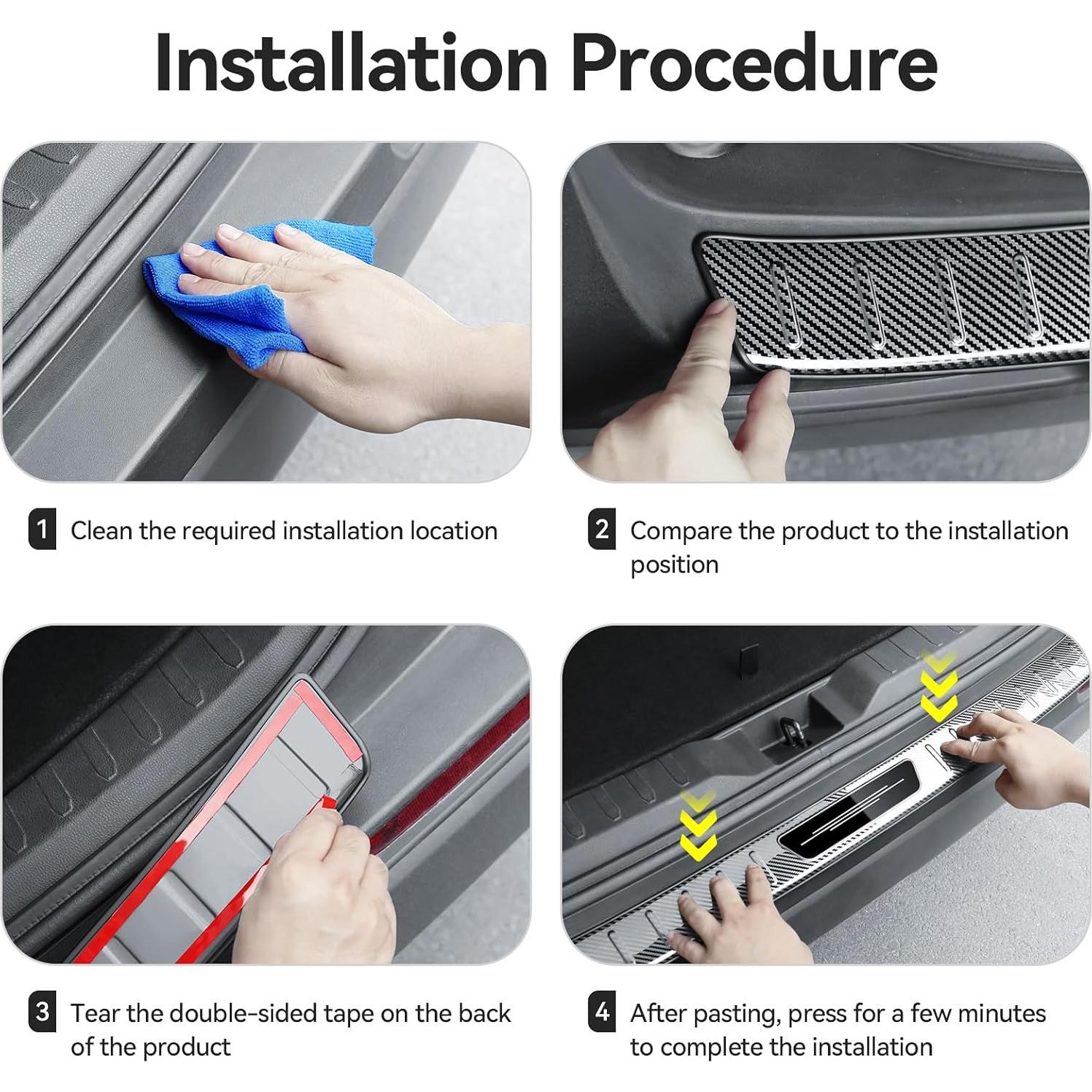 Installation Procedure

1 Clean the required installation location

2 Compare the product to the installation position

3 Tear the double-sided tape on the back of the product

4 After pasting, press for a few minutes to complete the installation