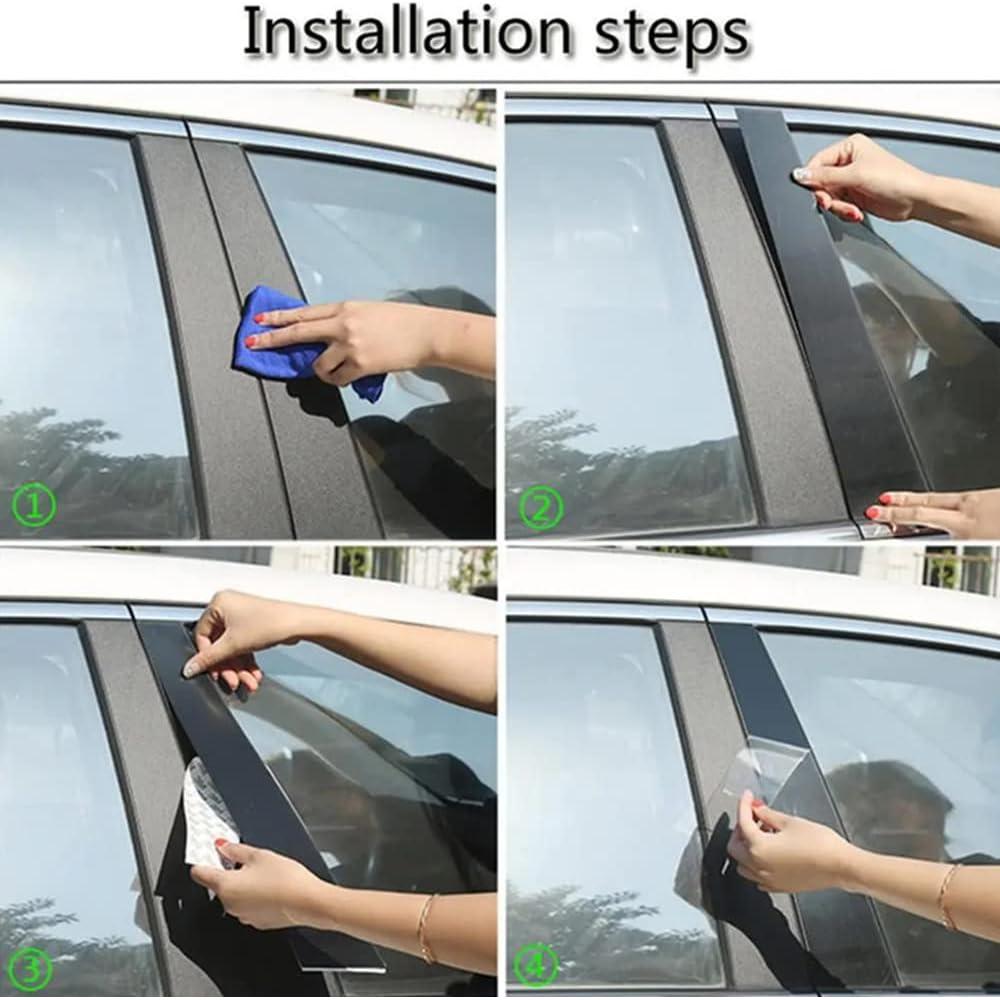 Installation steps

①

②

③

④