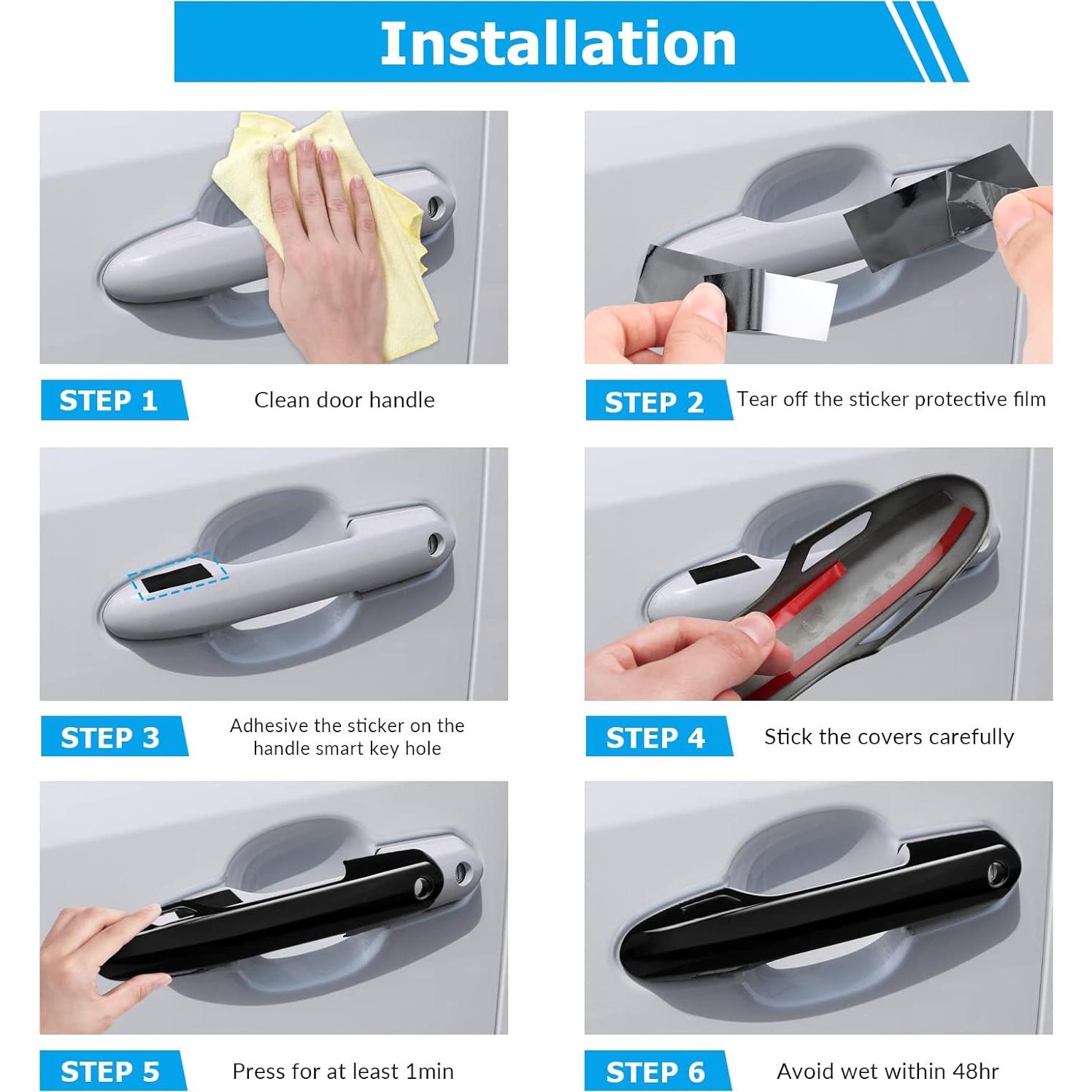 Installation

STEP 1 Clean door handle

STEP 2 Tear off the sticker protective film

STEP 3 Adhesive the sticker on the handle smart key hole

STEP 4 Stick the covers carefully

STEP 5 Press for at least 1min

STEP 6 Avoid wet within 48hr