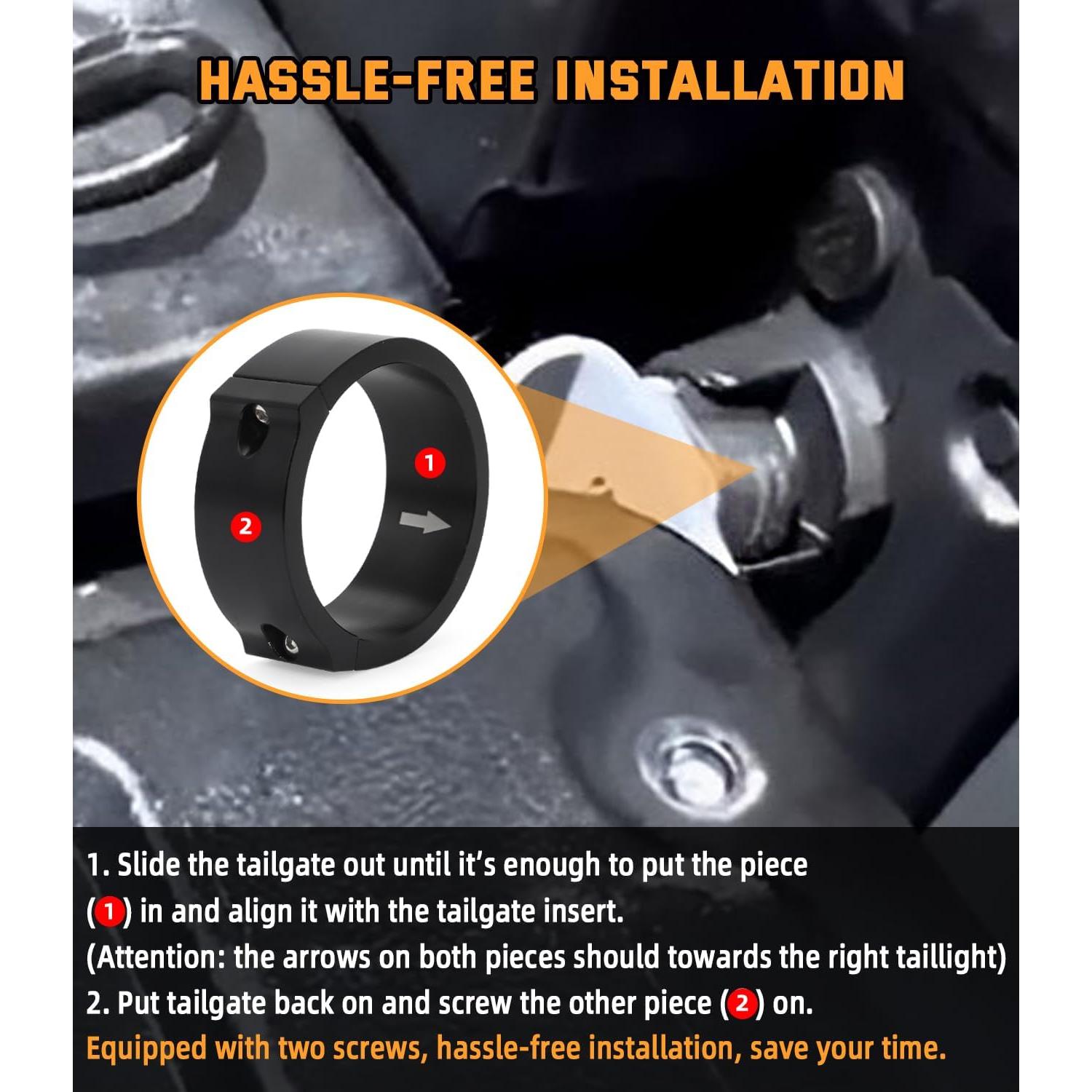 HASSLE-FREE INSTALLATION

1

2

1. Slide the tailgate out until it's enough to put the piece (1) in and align it with the tailgate insert.
(Attention: the arrows on both pieces should towards the right taillight)
2. Put tailgate back on and screw the other piece (2) on.
Equipped with two screws, hassle-free installation, save your time.