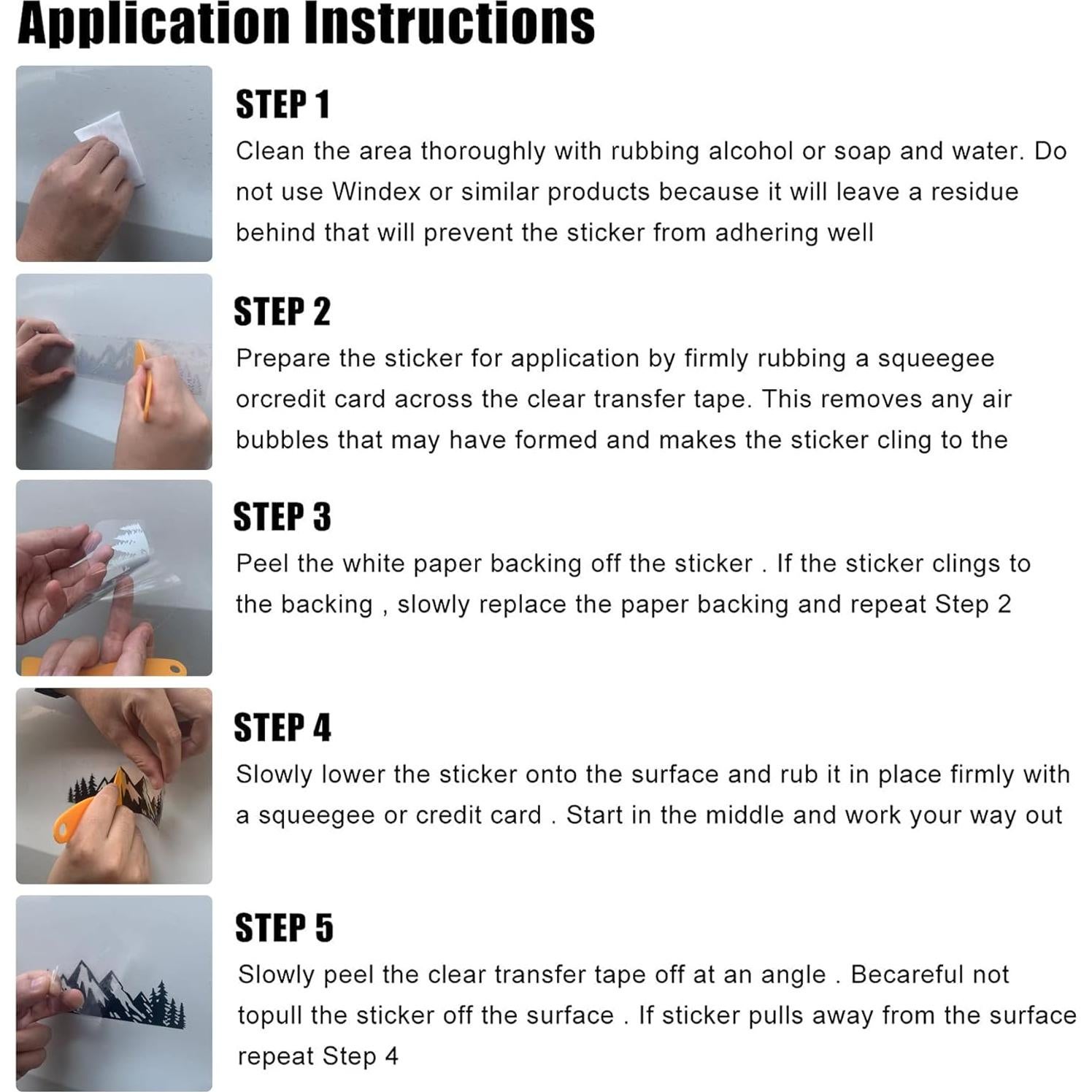 Application Instructions

STEP 1
Clean the area thoroughly with rubbing alcohol or soap and water. Do not use Windex or similar products because it will leave a residue behind that will prevent the sticker from adhering well

STEP 2
Prepare the sticker for application by firmly rubbing a squeegee orcredit card across the clear transfer tape. This removes any air bubbles that may have formed and makes the sticker cling to the

STEP 3
Peel the white paper backing off the sticker . If the sticker clings to the backing , slowly replace the paper backing and repeat Step 2

STEP 4
Slowly lower the sticker onto the surface and rub it in place firmly with a squeegee or credit card . Start in the middle and work your way out

STEP 5
Slowly peel the clear transfer tape off at an angle . Becareful not topull the sticker off the surface . If sticker pulls away from the surface repeat Step 4