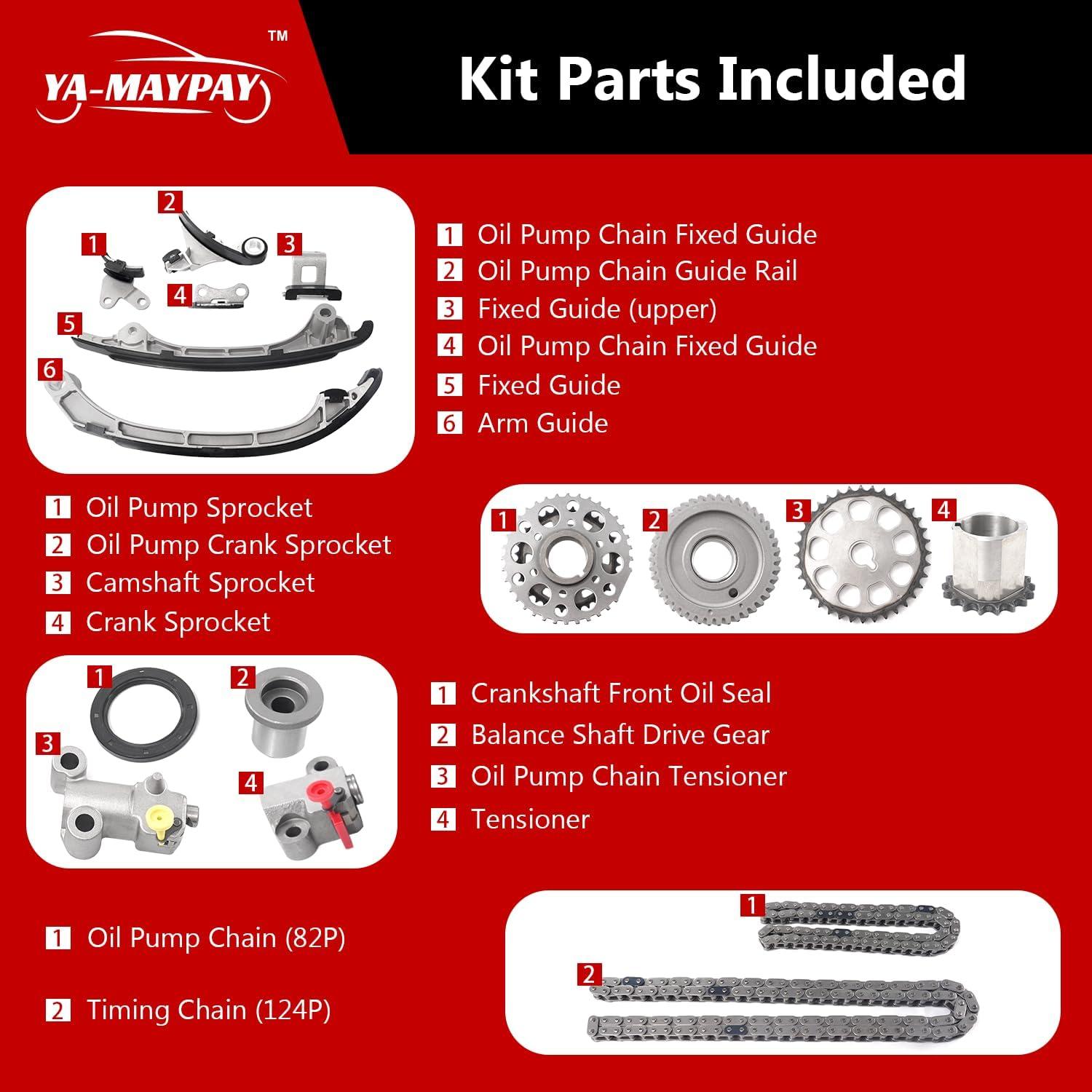 YA-MAYPAY™

Kit Parts Included

2
1
3
4
5
6

1 Oil Pump Chain Fixed Guide
2 Oil Pump Chain Guide Rail
3 Fixed Guide (upper)
4 Oil Pump Chain Fixed Guide
5 Fixed Guide
6 Arm Guide

1 Oil Pump Sprocket
2 Oil Pump Crank Sprocket
3 Camshaft Sprocket
4 Crank Sprocket

1
2
3
4

1
2
3
4

1 Crankshaft Front Oil Seal
2 Balance Shaft Drive Gear
3 Oil Pump Chain Tensioner
4 Tensioner

1 Oil Pump Chain (82P)

2 Timing Chain (124P)

1
2