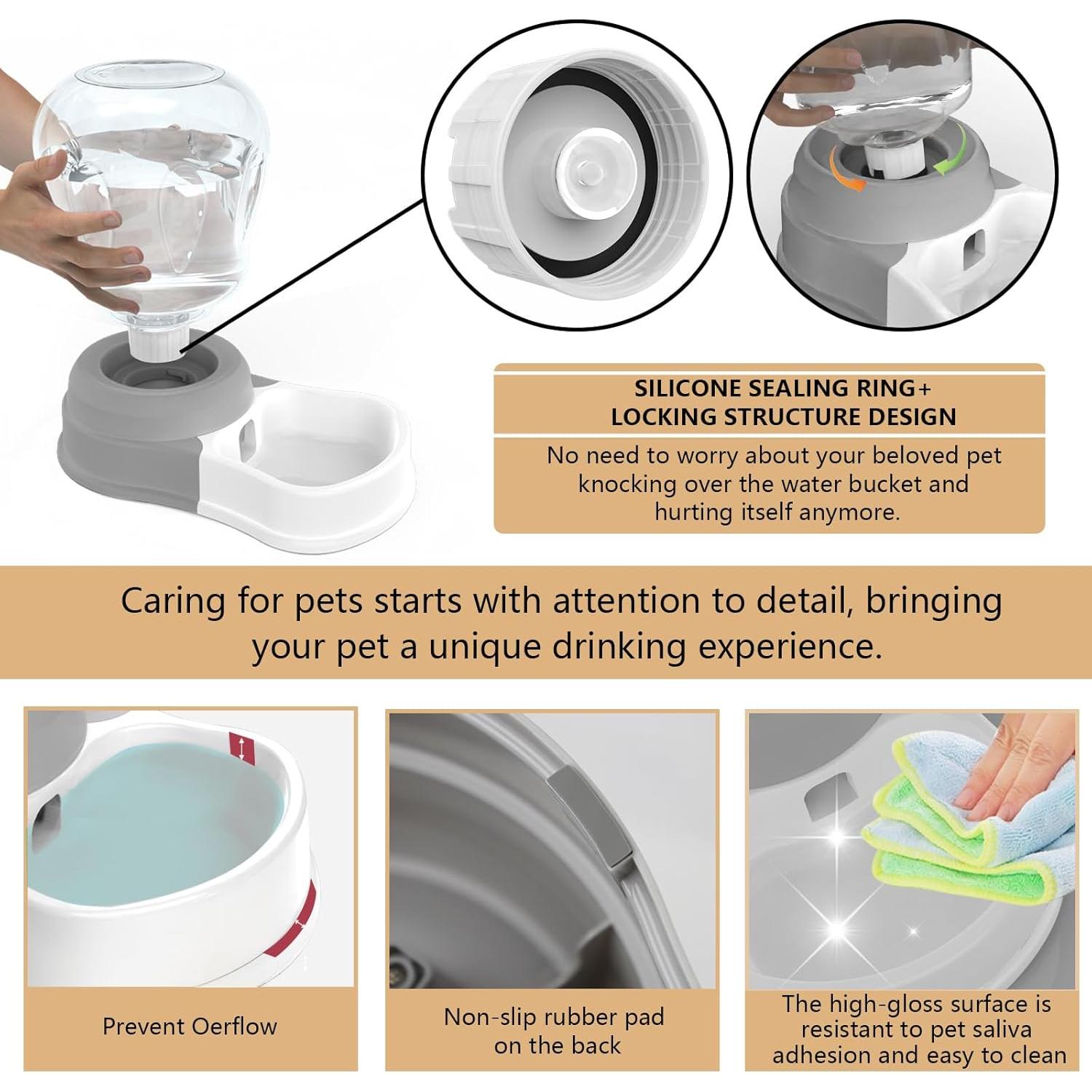 SILICONE SEALING RING+
LOCKING STRUCTURE DESIGN

No need to worry about your beloved pet knocking over the water bucket and hurting itself anymore.

Caring for pets starts with attention to detail, bringing your pet a unique drinking experience.

Prevent Oerflow

Non-slip rubber pad on the back

The high-gloss surface is resistant to pet saliva adhesion and easy to clean