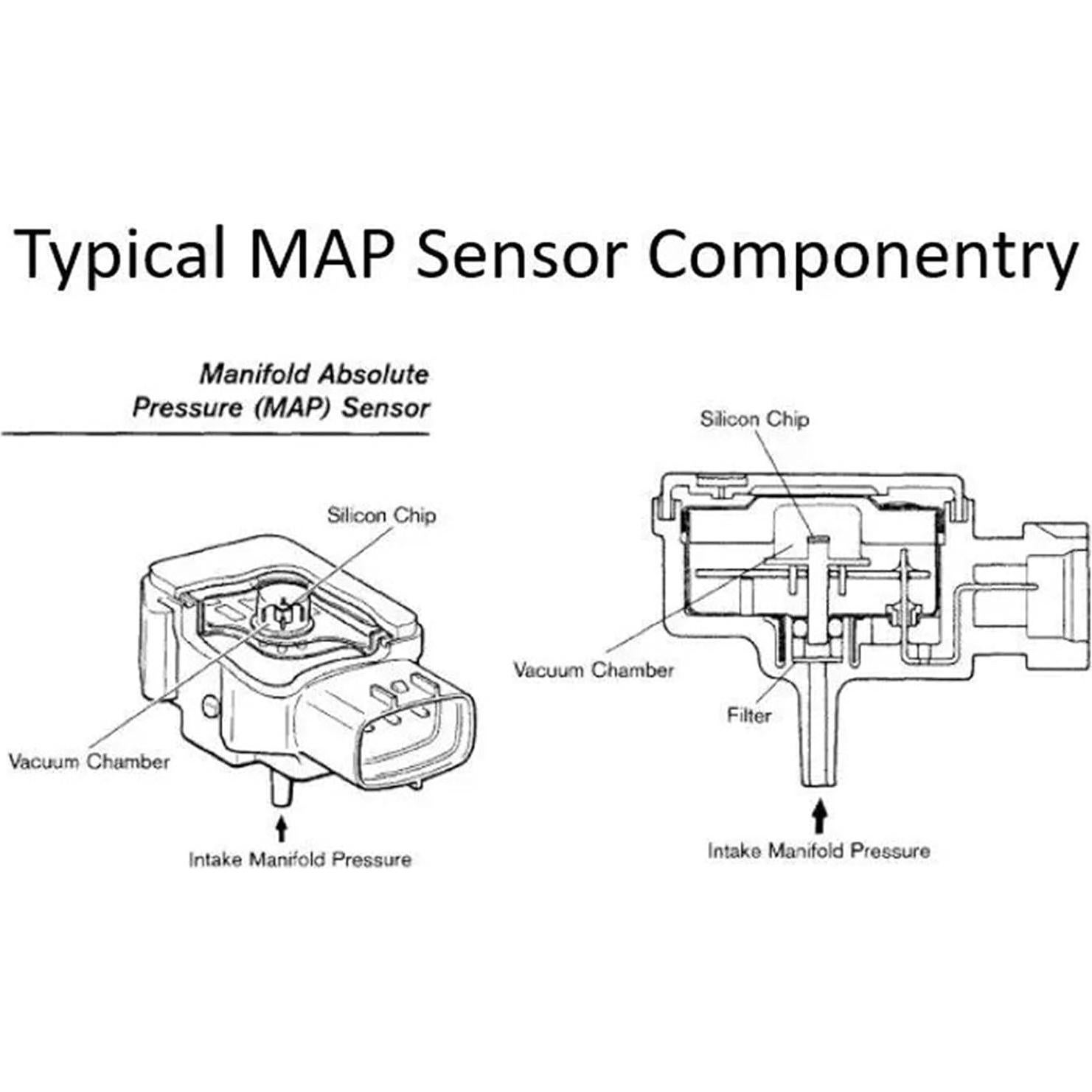 Typical MAP Sensor Componentry

Manifold Absolute Pressure (MAP) Sensor

Silicon Chip

Vacuum Chamber

Intake Manifold Pressure

Silicon Chip

Vacuum Chamber

Filter

Intake Manifold Pressure