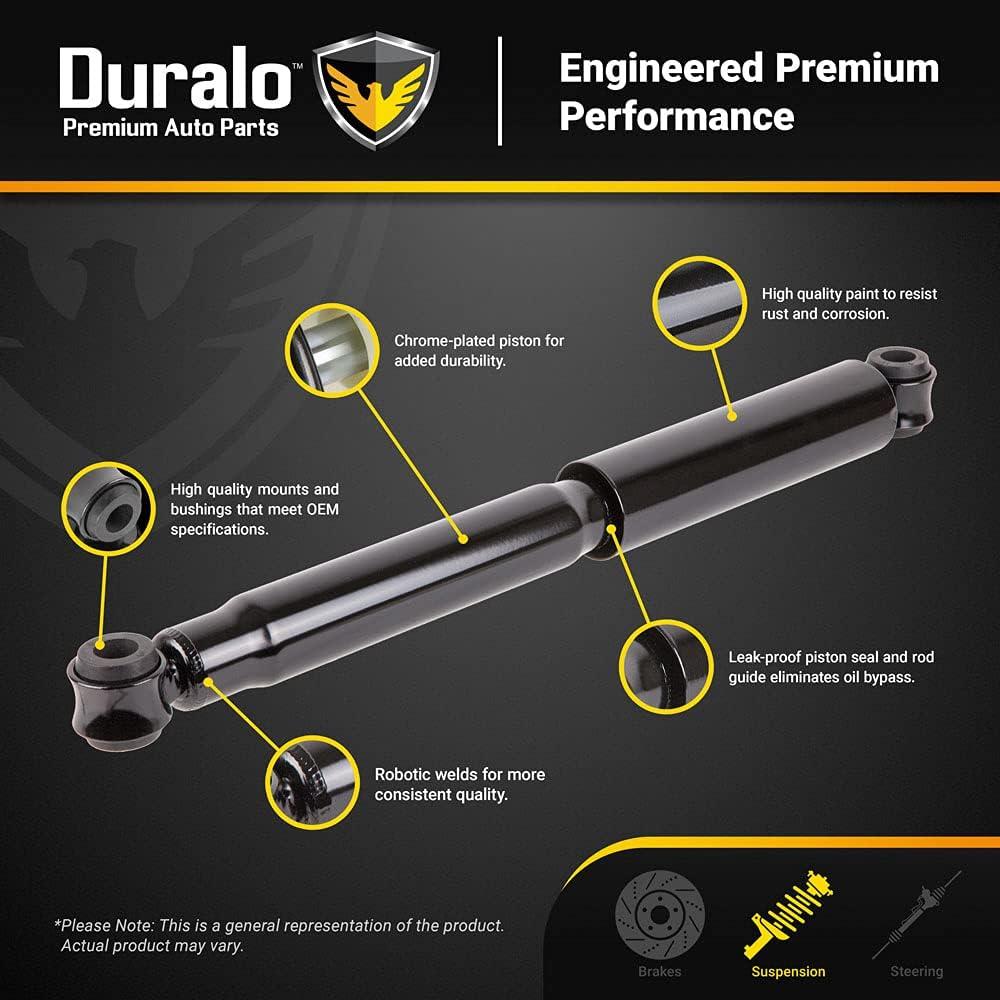 Duralo™
Premium Auto Parts

Engineered Premium Performance

High quality paint to resist rust and corrosion.

Chrome-plated piston for added durability.

High quality mounts and bushings that meet OEM specifications.

Leak-proof piston seal and rod guide eliminates oil bypass.

Robotic welds for more consistent quality.

*Please Note: This is a general representation of the product. Actual product may vary.

Brakes
Suspension
Steering