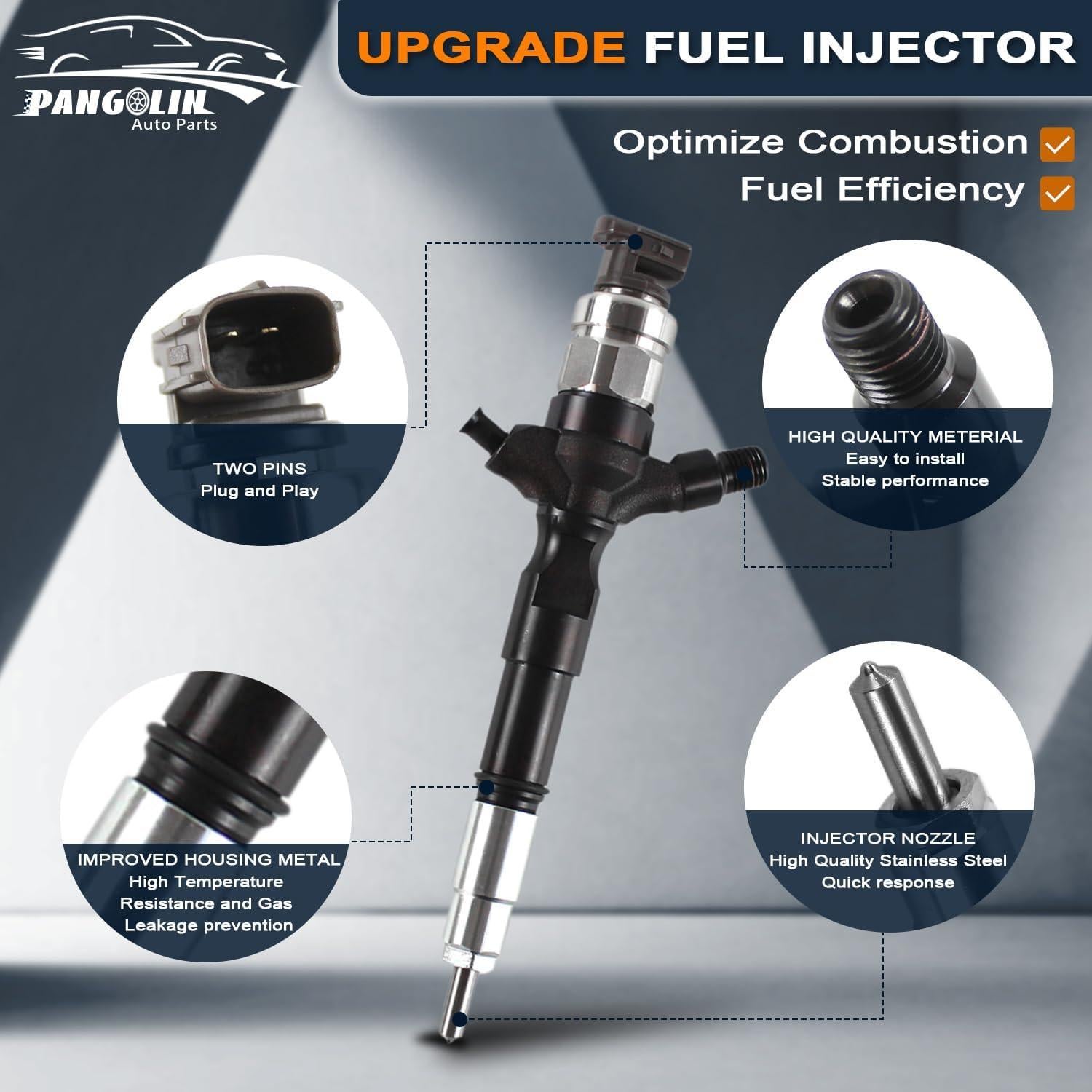 PANGOLIN
Auto Parts

UPGRADE FUEL INJECTOR

Optimize Combustion

Fuel Efficiency

TWO PINS
Plug and Play

HIGH QUALITY METERIAL
Easy to install
Stable performance

IMPROVED HOUSING METAL
High Temperature
Resistance and Gas
Leakage prevention

INJECTOR NOZZLE
High Quality Stainless Steel
Quick response