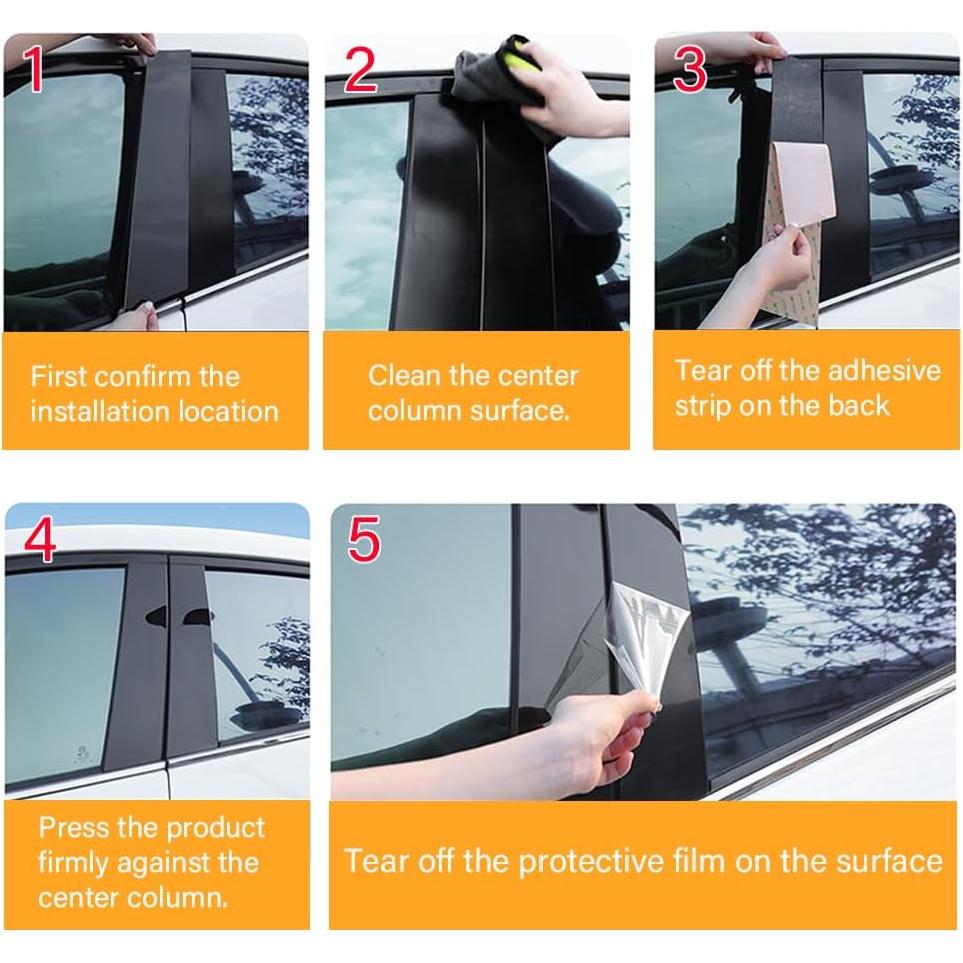 1

First confirm the installation location

2

Clean the center column surface.

3

Tear off the adhesive strip on the back

4

Press the product firmly against the center column.

5

Tear off the protective film on the surface