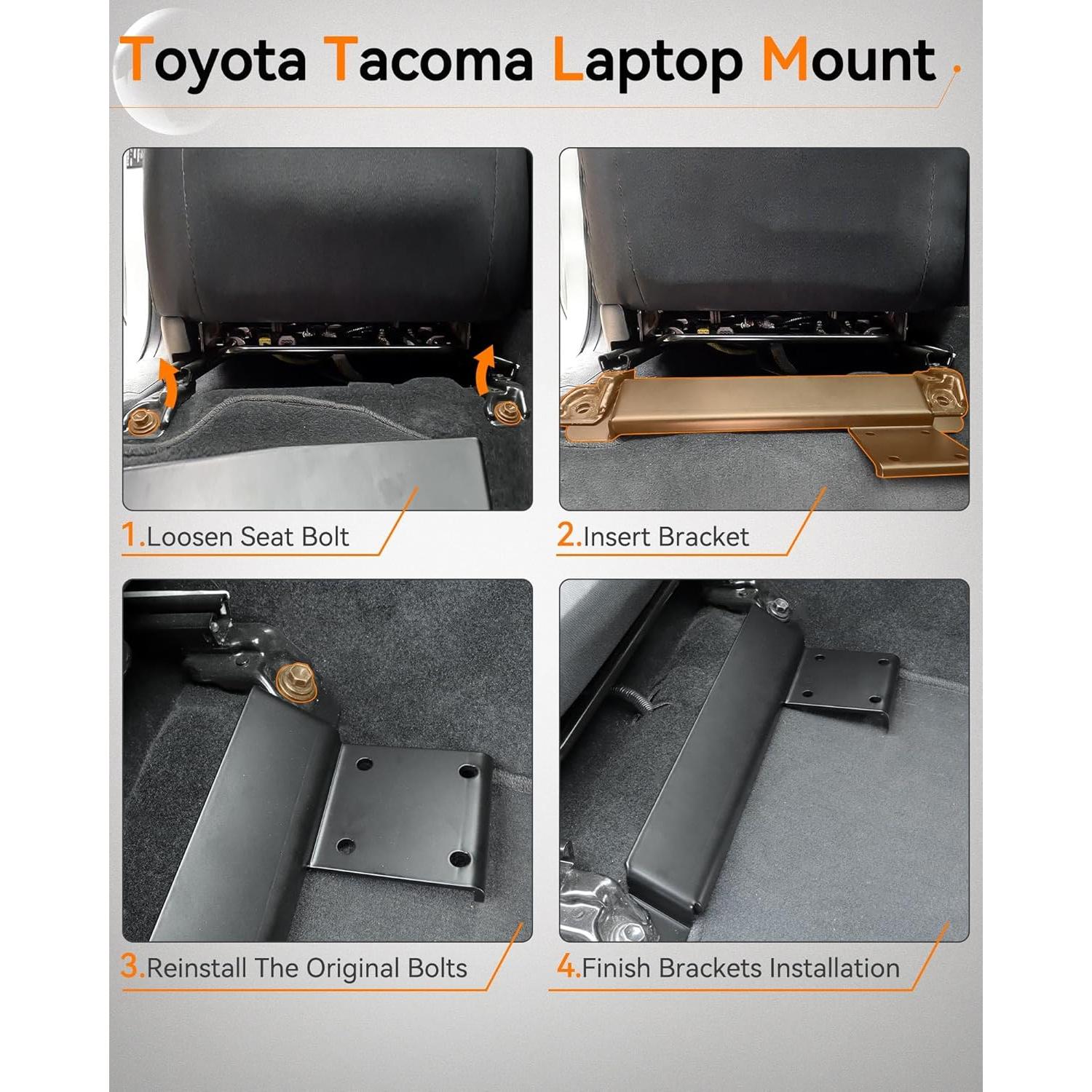 Toyota Tacoma Laptop Mount

1.Loosen Seat Bolt

2.Insert Bracket

3.Reinstall The Original Bolts

4.Finish Brackets Installation