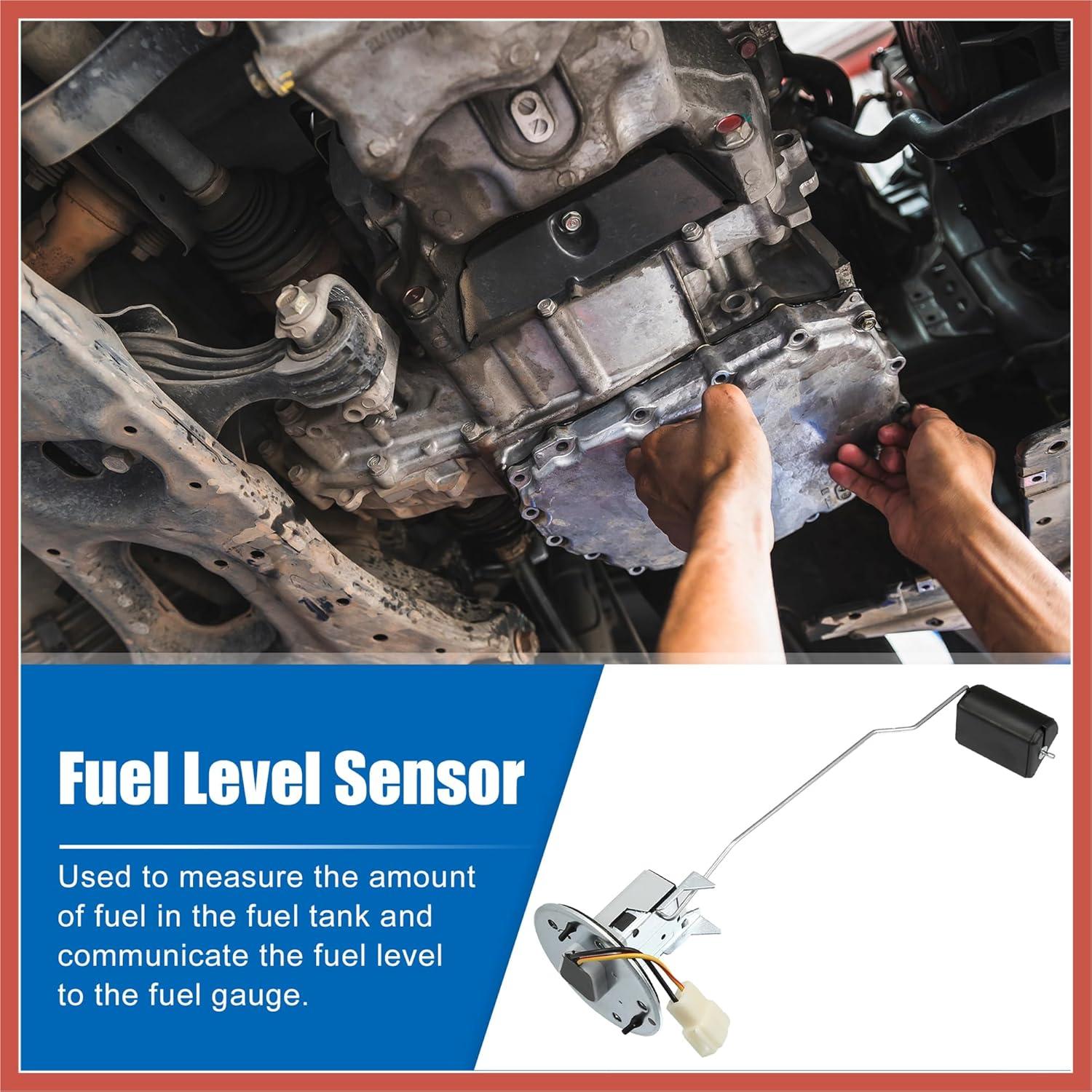 Fuel Level Sensor

Used to measure the amount of fuel in the fuel tank and communicate the fuel level to the fuel gauge.