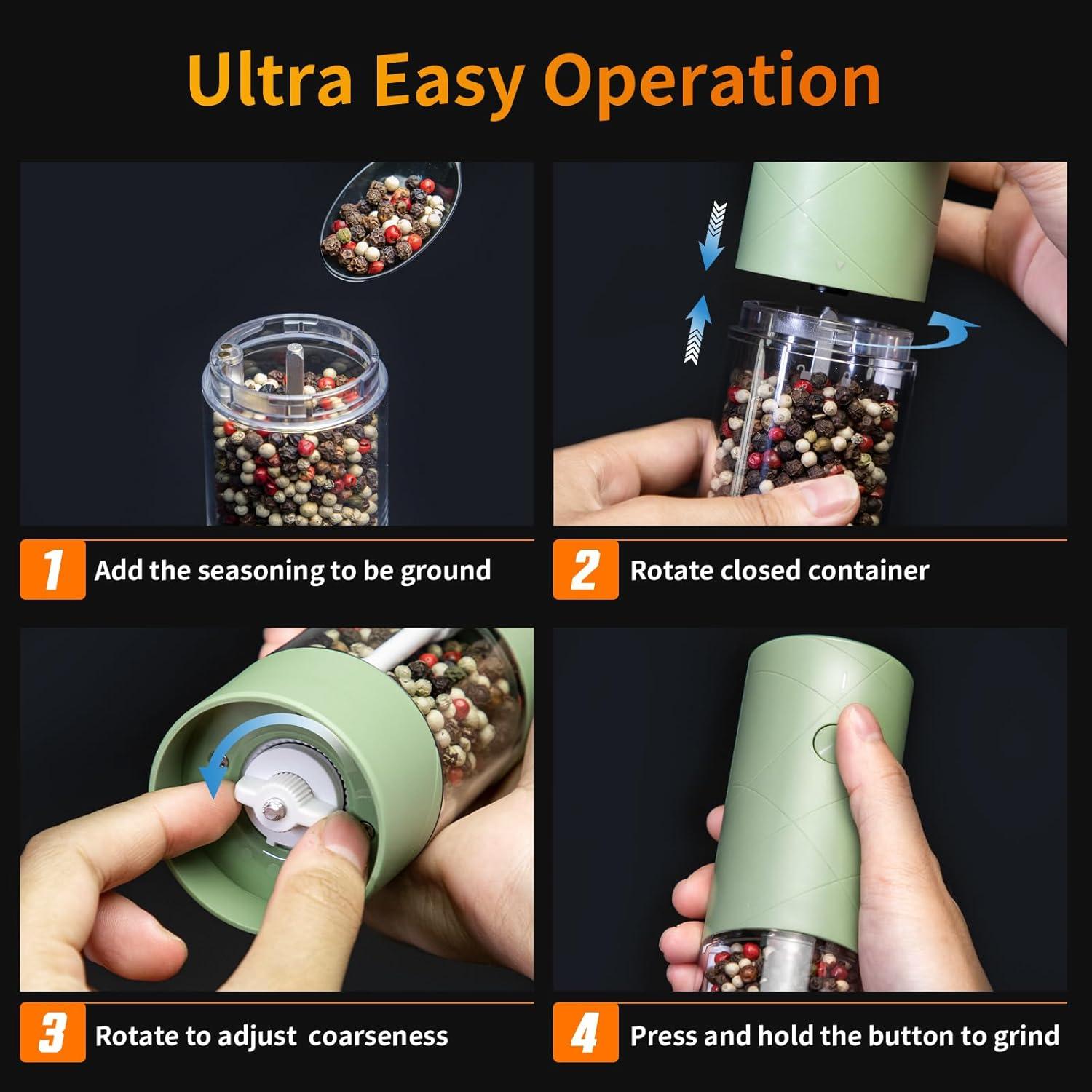 Ultra Easy Operation

1 Add the seasoning to be ground

2 Rotate closed container

3 Rotate to adjust  coarseness

4 Press and hold the button to grind