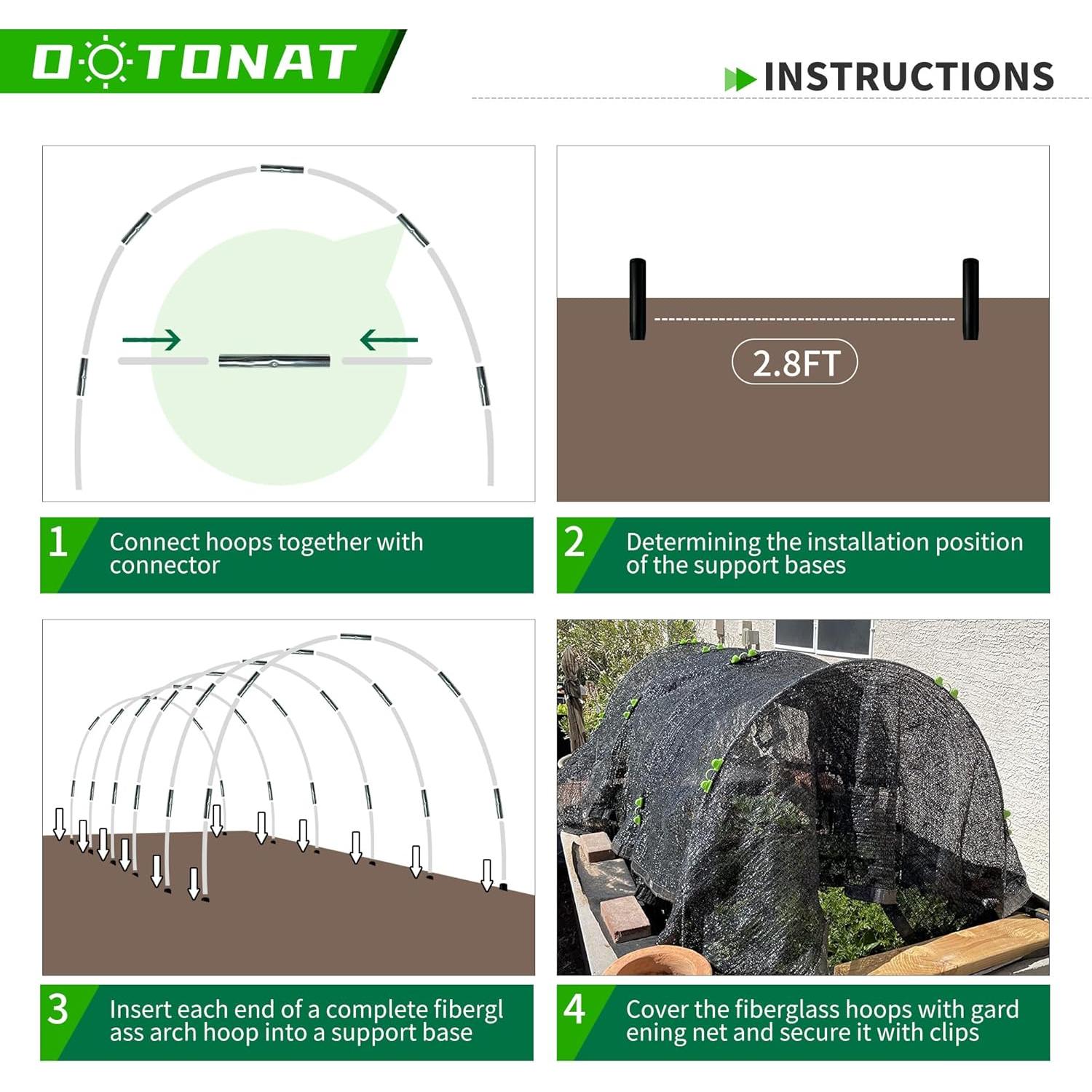 DOTONAT

INSTRUCTIONS

2.8FT

1 Connect hoops together with connector

2 Determining the installation position of the support bases

3 Insert each end of a complete fibergl ass arch hoop into a support base

4 Cover the fiberglass hoops with gard ening net and secure it with clips