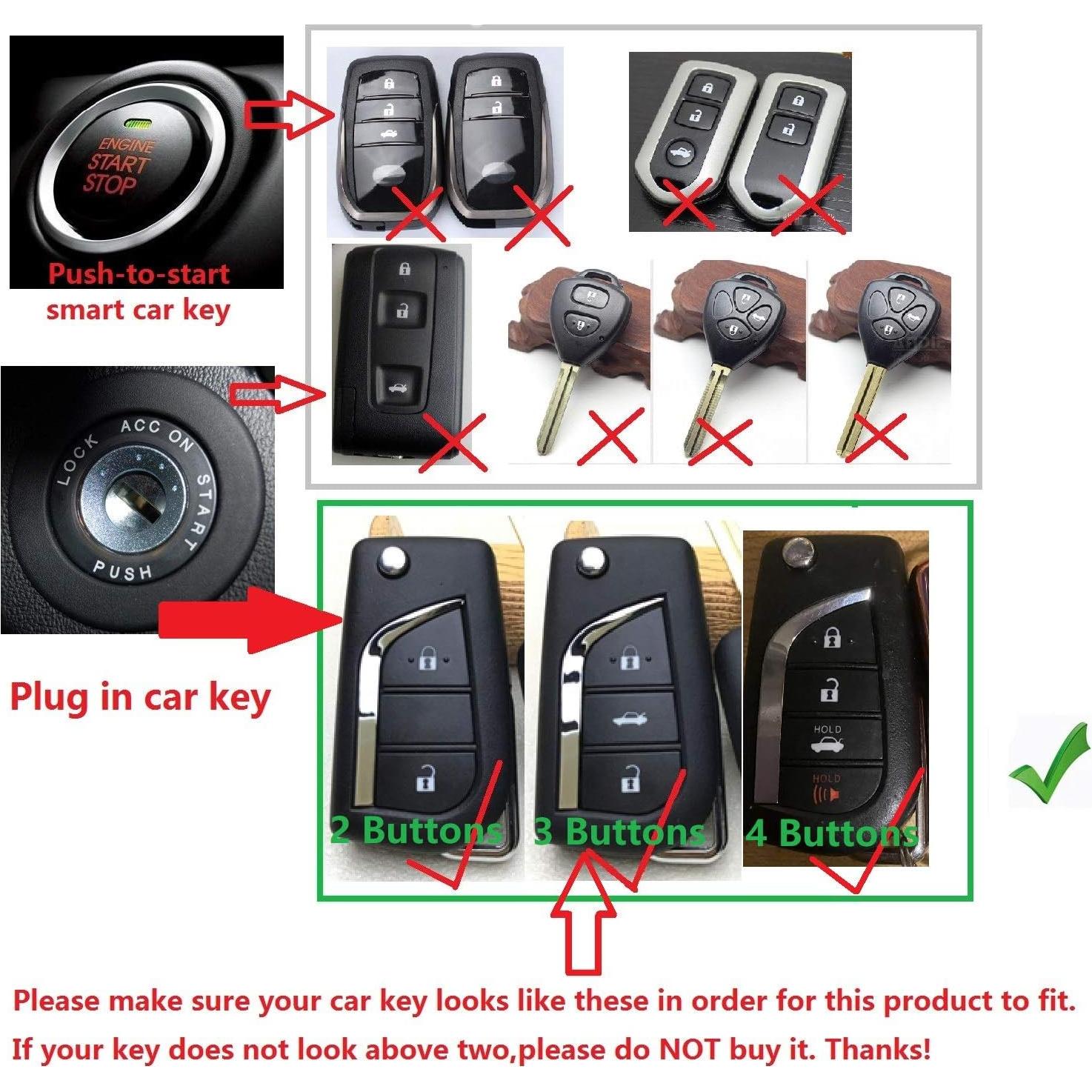 ENGINE
START
STOP

Push-to-start
smart car key

LOCK ACC ON START
PUSH

Plug in car key

HOLD
HOLD

2 Buttons 3 Buttons 4 Buttons

Please make sure your car key looks like these in order for this product to fit.
If your key does not look above two,please do NOT buy it. Thanks!