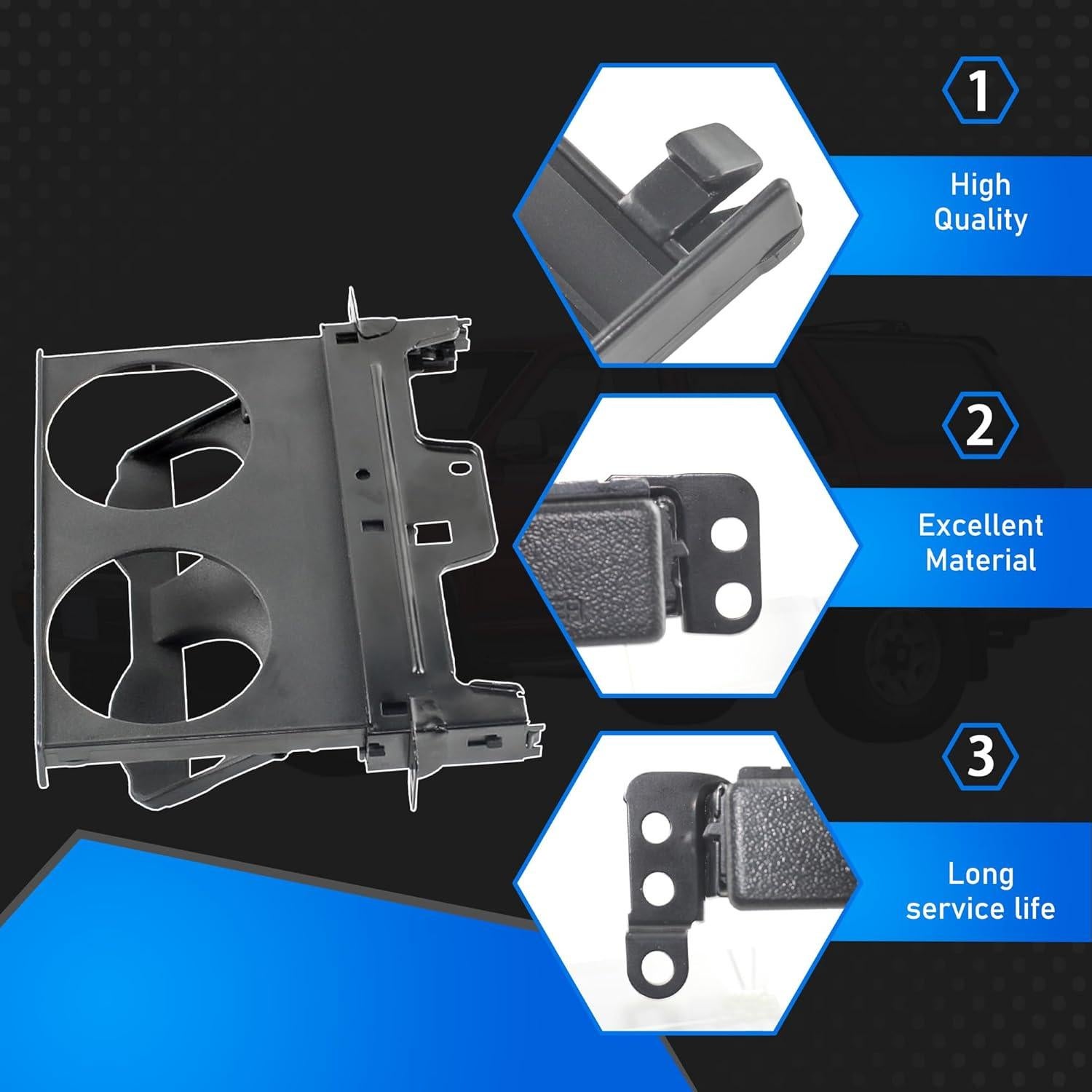 1

High Quality

2

Excellent Material

3

Long service life