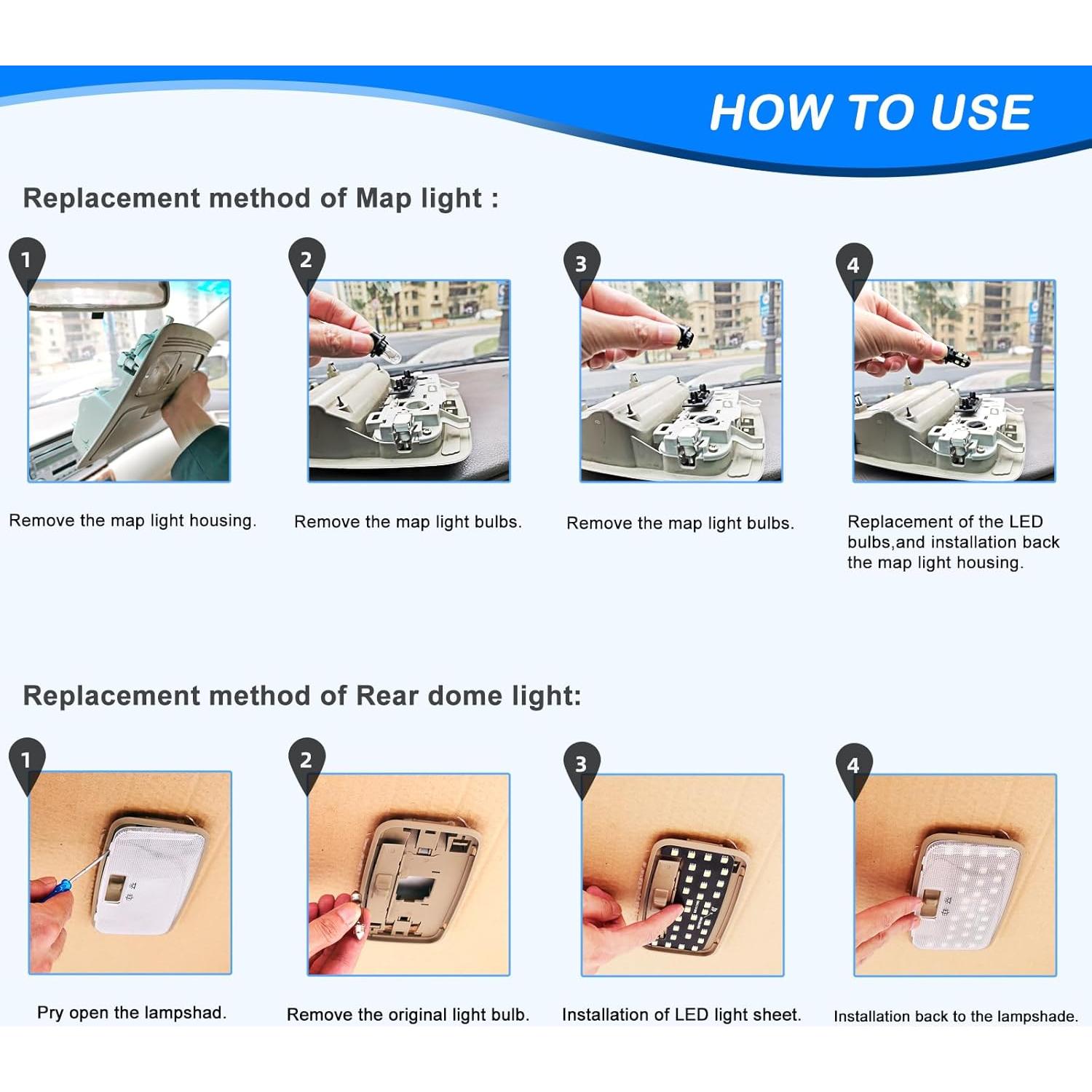 HOW TO USE

Replacement method of Map light :

1

Remove the map light housing.

2

Remove the map light bulbs.

3

Remove the map light bulbs.

4

Replacement of the LED bulbs,and installation back the map light housing.

Replacement method of Rear dome light:

1

Pry open the lampshad.

2

Remove the original light bulb.

3

Installation of LED light sheet.

4

Installation back to the lampshade.