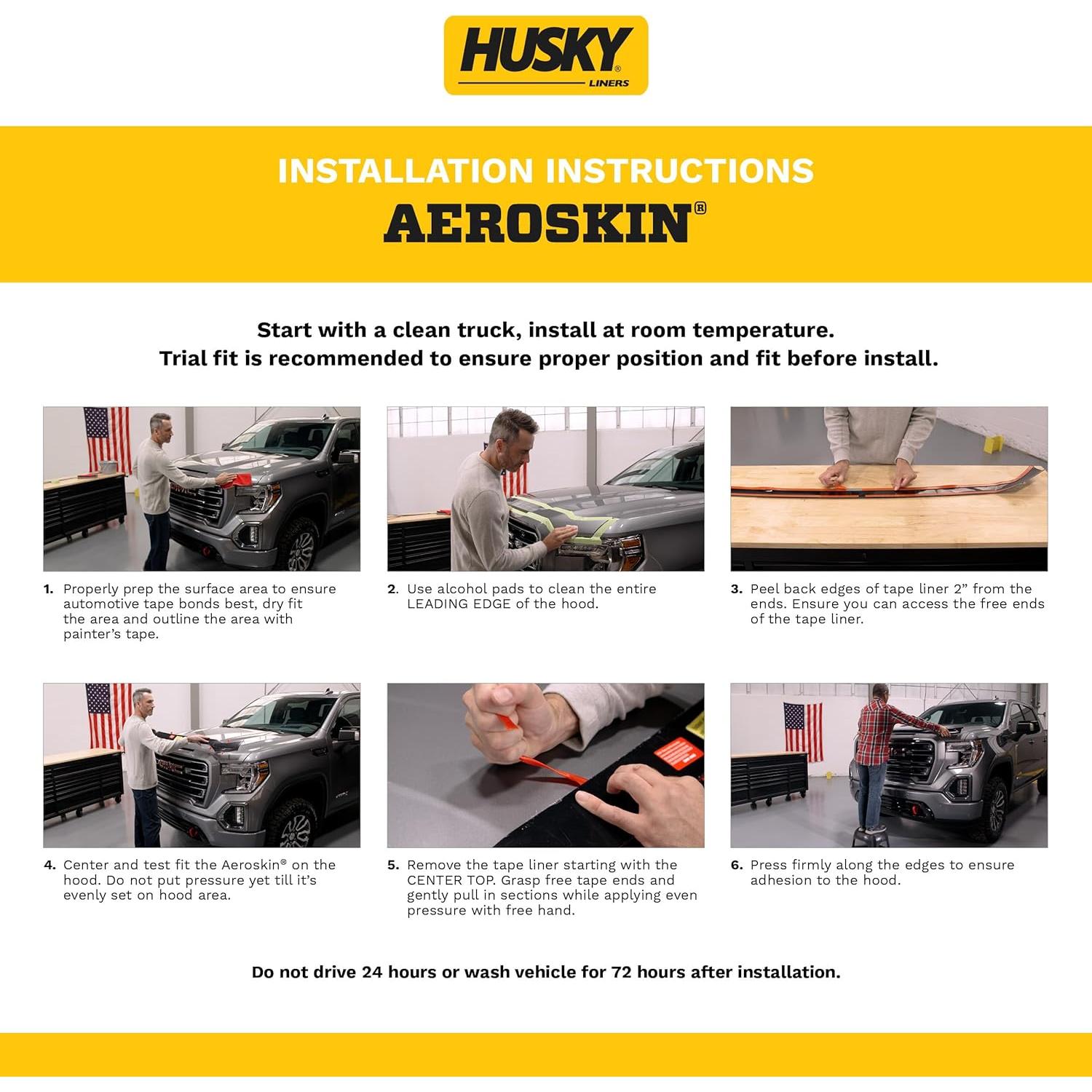 HUSKY® LINERS

INSTALLATION INSTRUCTIONS
AEROSKIN®

Start with a clean truck, install at room temperature.
Trial fit is recommended to ensure proper position and fit before install.

1. Properly prep the surface area to ensure automotive tape bonds best, dry fit the area and outline the area with painter's tape.

2. Use alcohol pads to clean the entire LEADING EDGE of the hood.

3. Peel back edges of tape liner 2" from the ends. Ensure you can access the free ends of the tape liner.

4. Center and test fit the Aeroskin® on the hood. Do not put pressure yet till it's evenly set on hood area.

5. Remove the tape liner starting with the CENTER TOP. Grasp free tape ends and gently pull in sections while applying even pressure with free hand.

6. Press firmly along the edges to ensure adhesion to the hood.

Do not drive 24 hours or wash vehicle for 72 hours after installation.