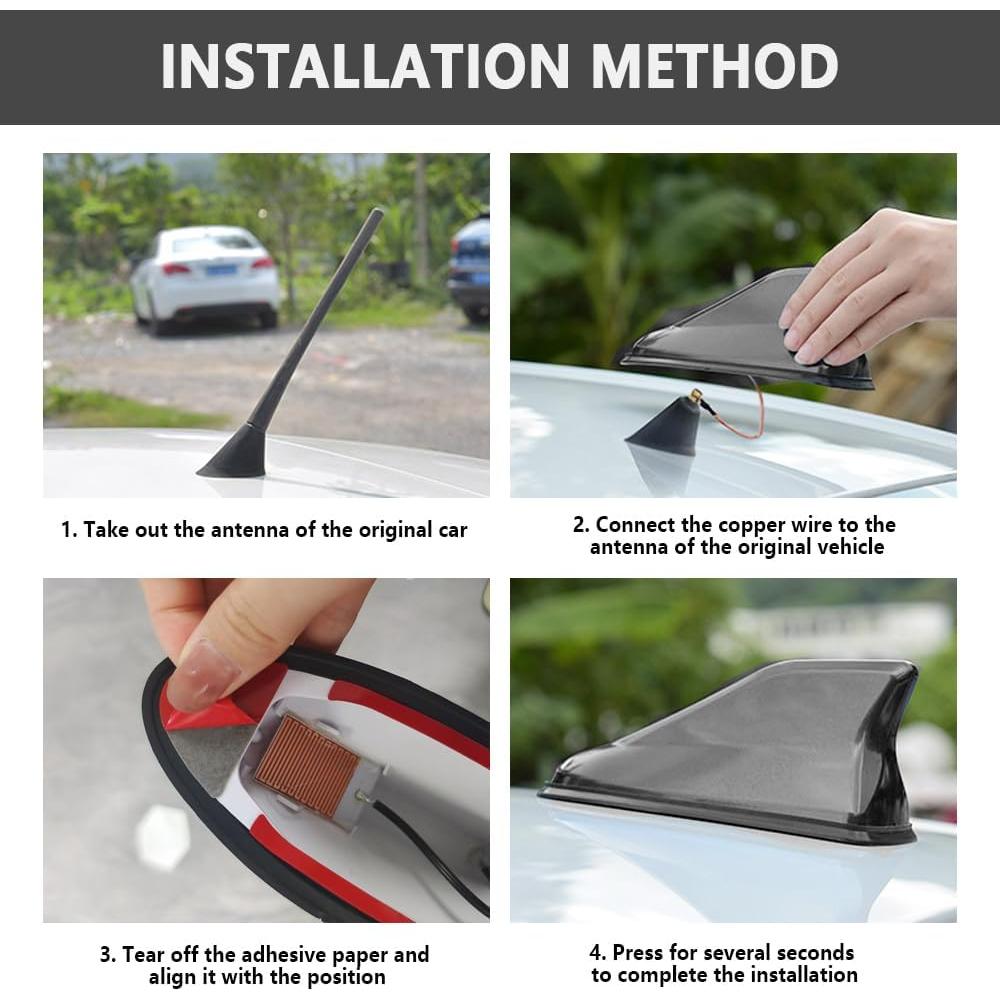 INSTALLATION METHOD

1. Take out the antenna of the original car

2. Connect the copper wire to the antenna of the original vehicle

3. Tear off the adhesive paper and align it with the position

4. Press for several seconds to complete the installation