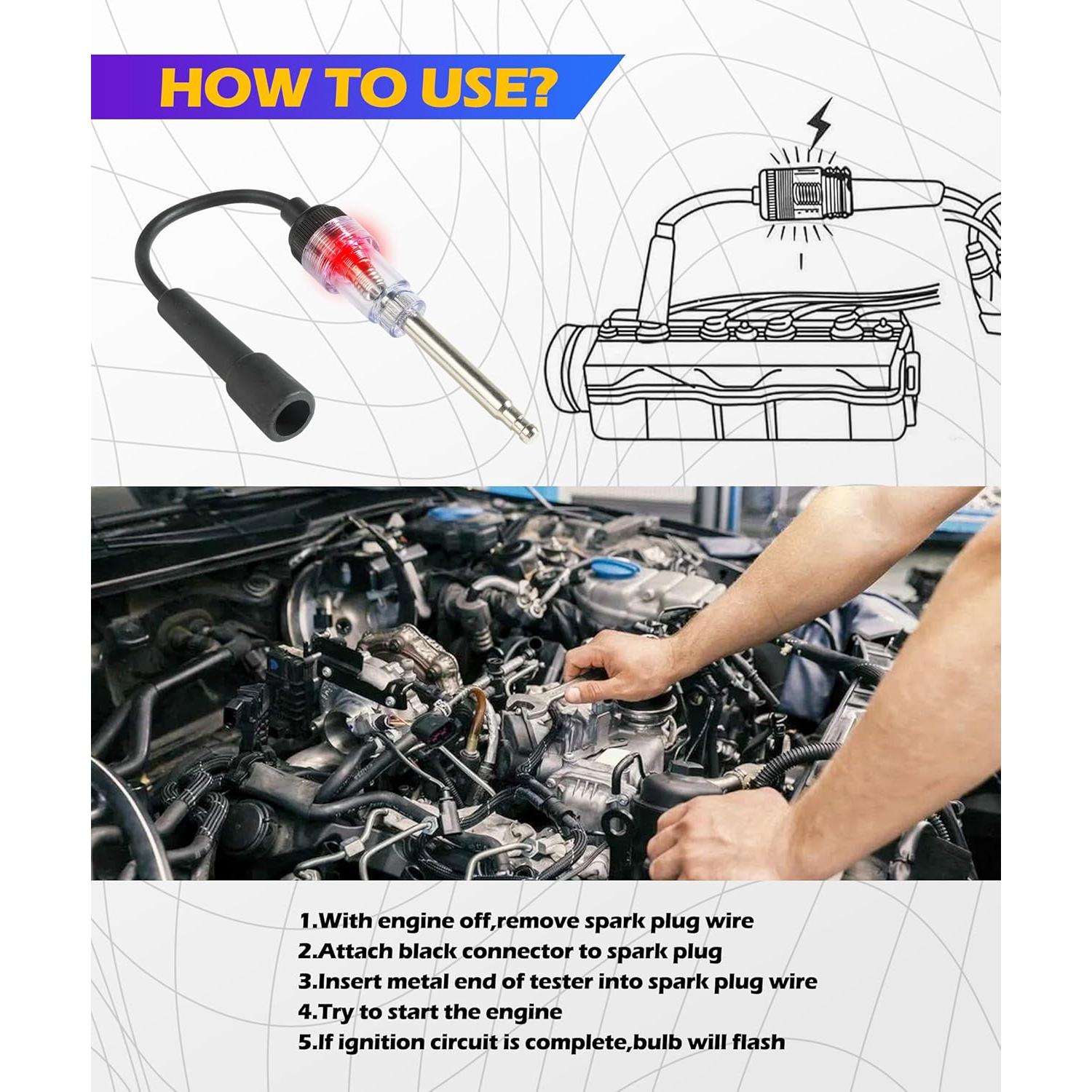 HOW TO USE?

1.With engine off,remove spark plug wire
2.Attach black connector to spark plug
3.Insert metal end of tester into spark plug wire
4.Try to start the engine
5.If ignition circuit is complete,bulb will flash