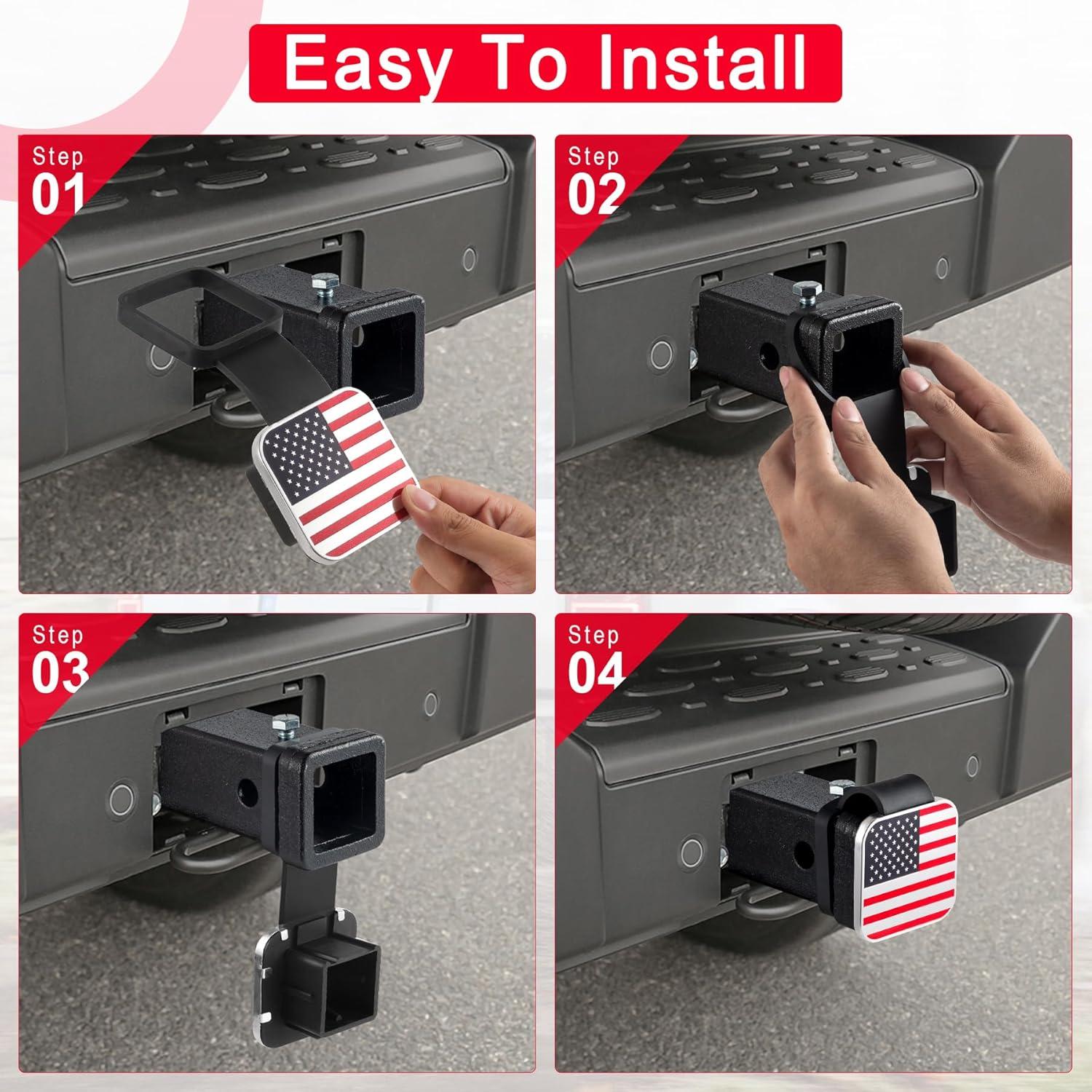 Easy To Install

Step 01

Step 02

Step 03

Step 04