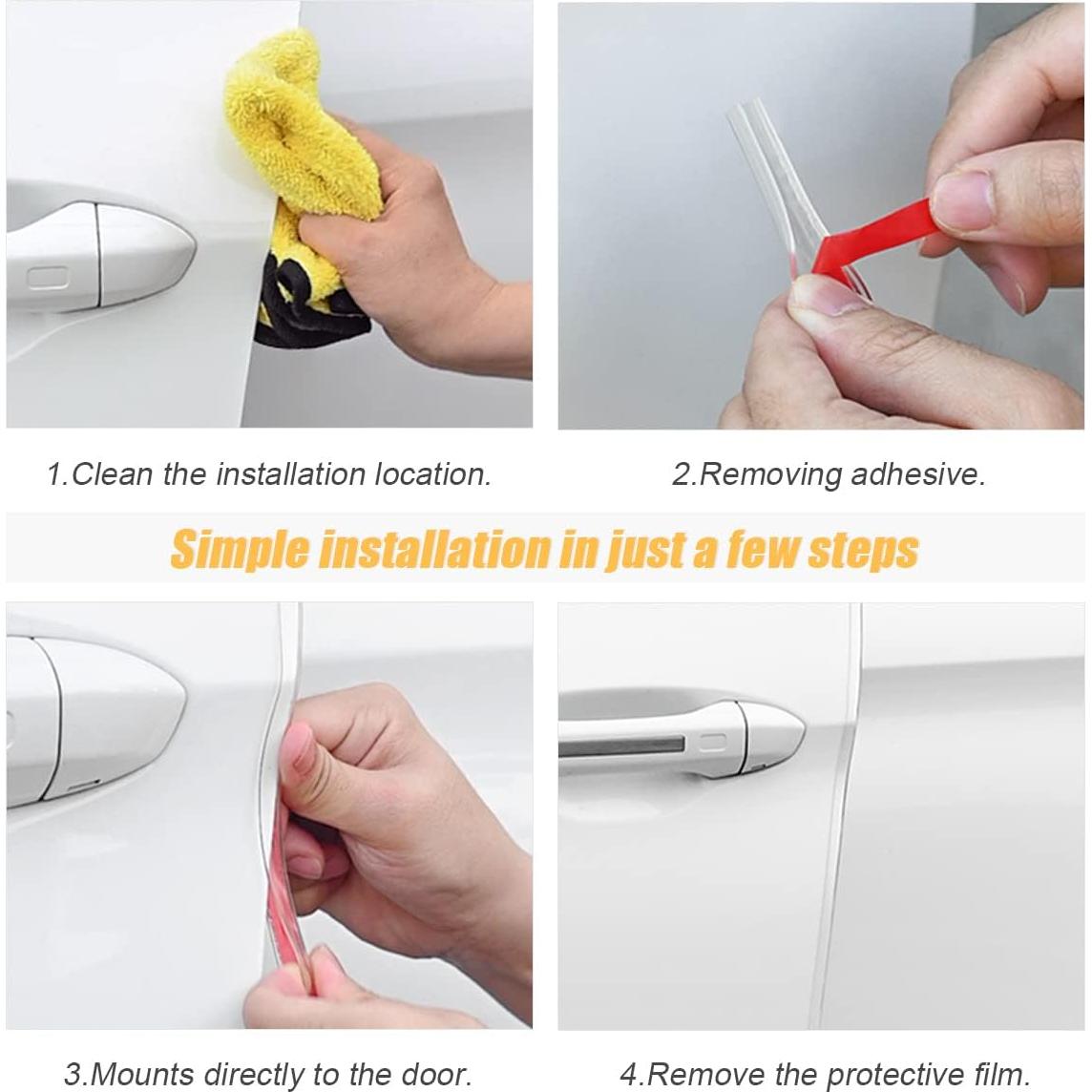 1.Clean the installation location.

2.Removing adhesive.

Simple installation in just a few steps

3.Mounts directly to the door.

4.Remove the protective film.