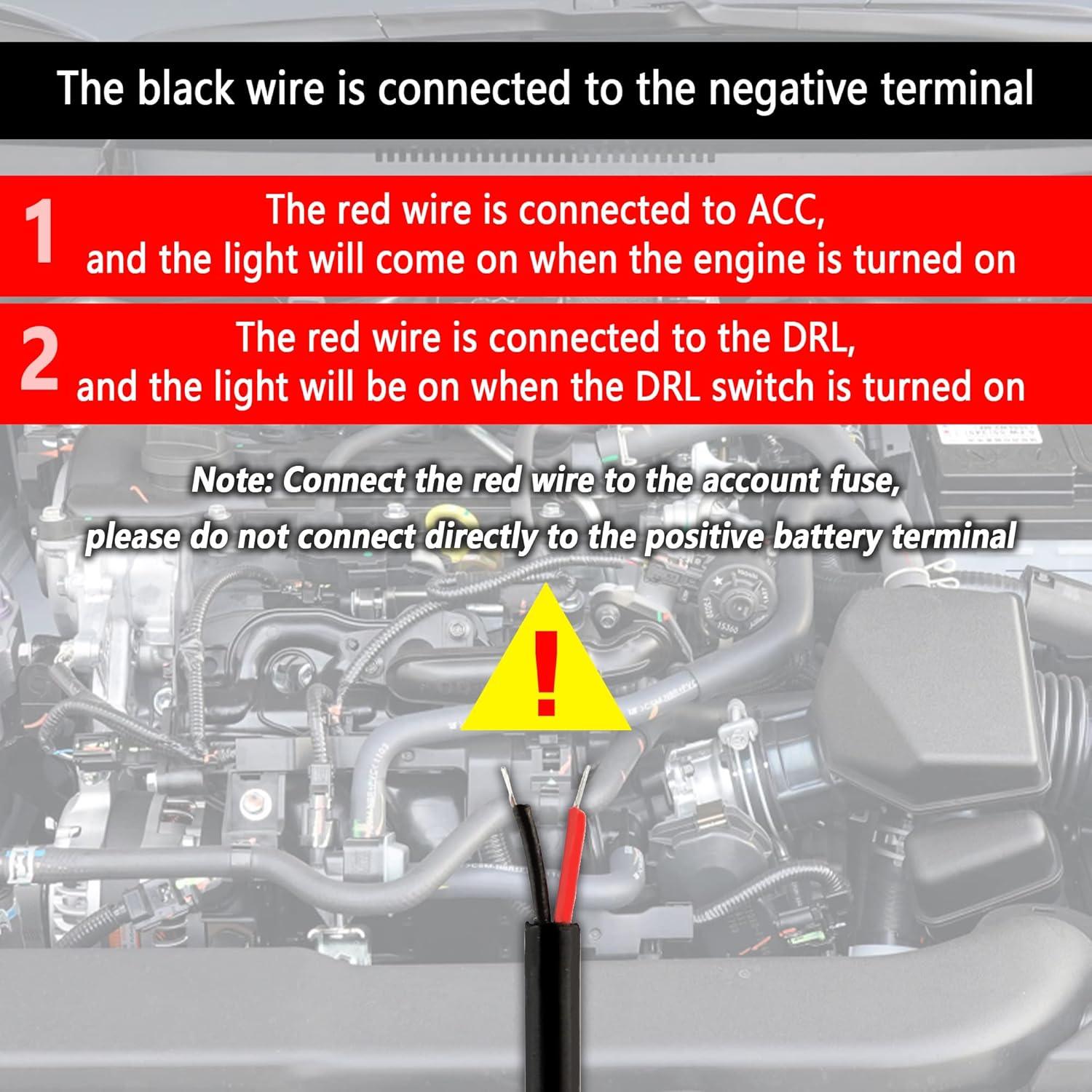 The black wire is connected to the negative terminal

1 The red wire is connected to ACC, and the light will come on when the engine is turned on

2 The red wire is connected to the DRL, and the light will be on when the DRL switch is turned on

Note: Connect the red wire to the account fuse, please do not connect directly to the positive battery terminal

!