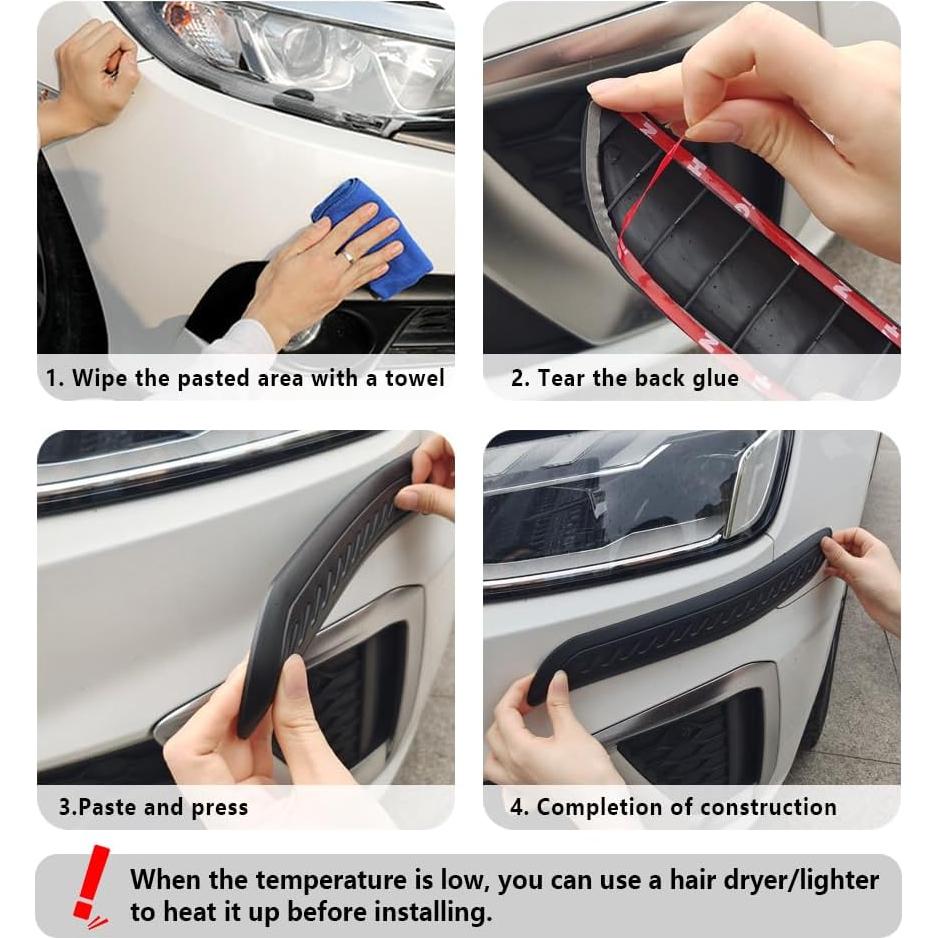 1. Wipe the pasted area with a towel

2. Tear the back glue

3.Paste and press

4. Completion of construction

When the temperature is low, you can use a hair dryer/lighter to heat it up before installing.