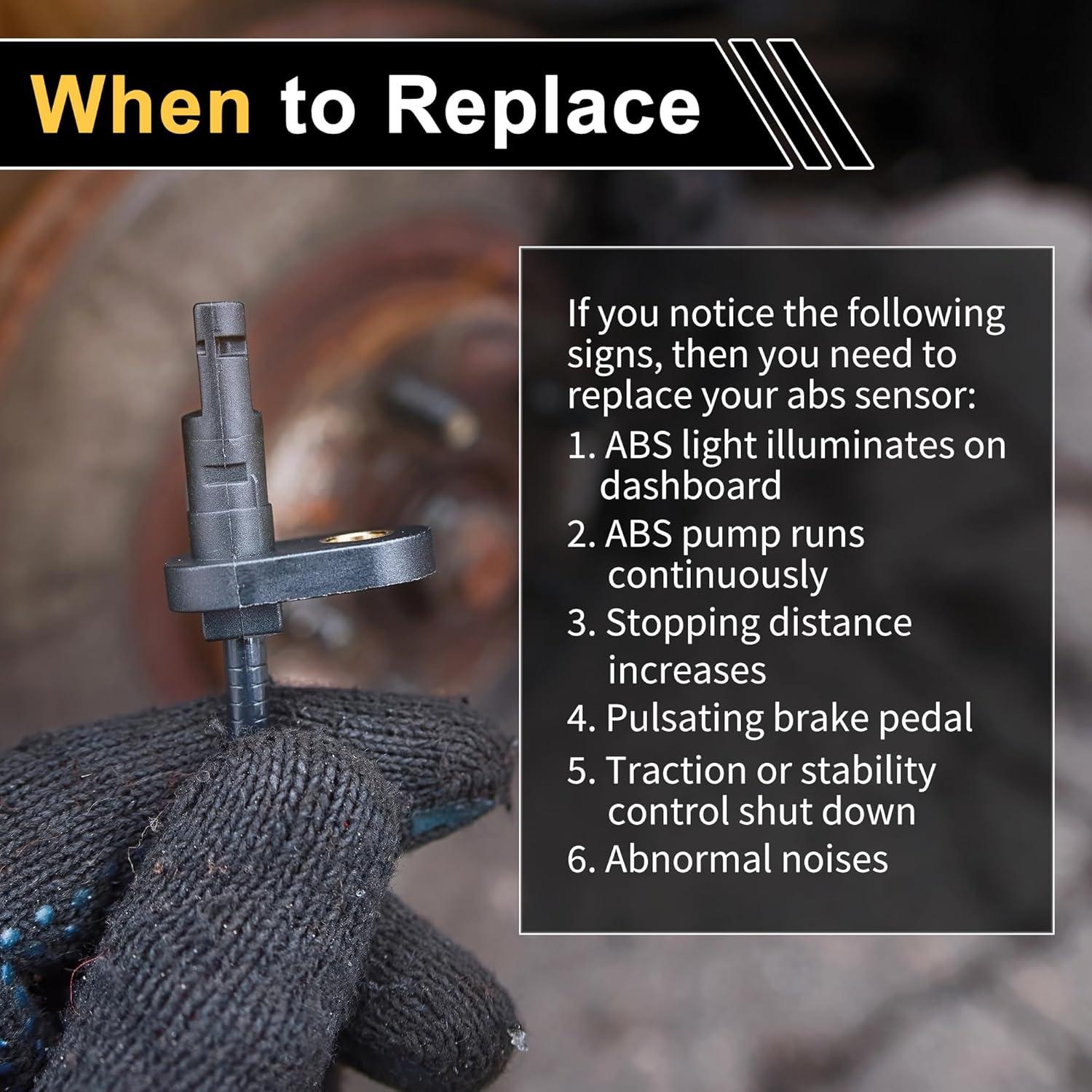 When to Replace

If you notice the following signs, then you need to replace your abs sensor:

1. ABS light illuminates on dashboard
2. ABS pump runs continuously
3. Stopping distance increases
4. Pulsating brake pedal
5. Traction or stability control shut down
6. Abnormal noises