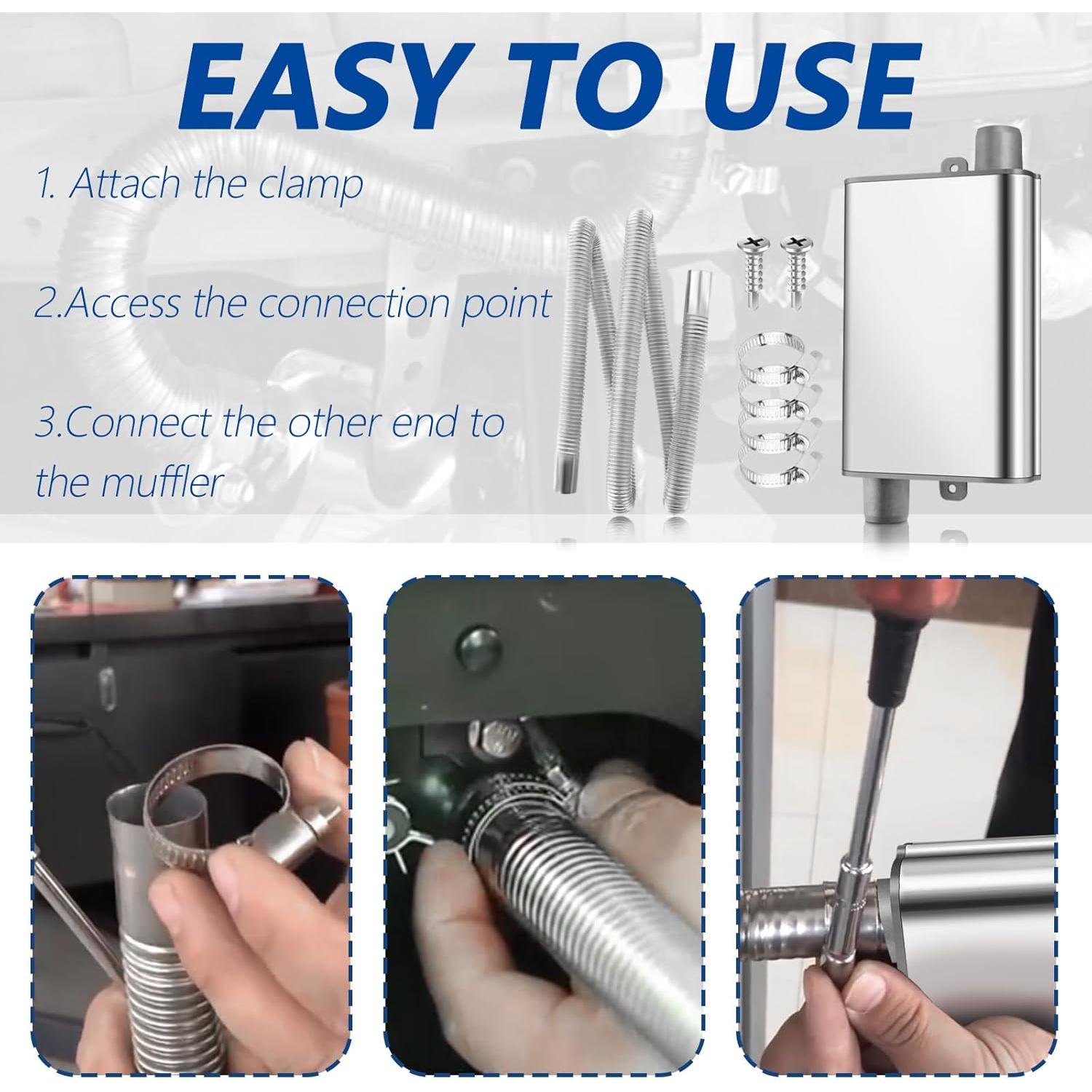 EASY TO USE

1. Attach the clamp

2.Access the connection point

3.Connect the other end to the muffler